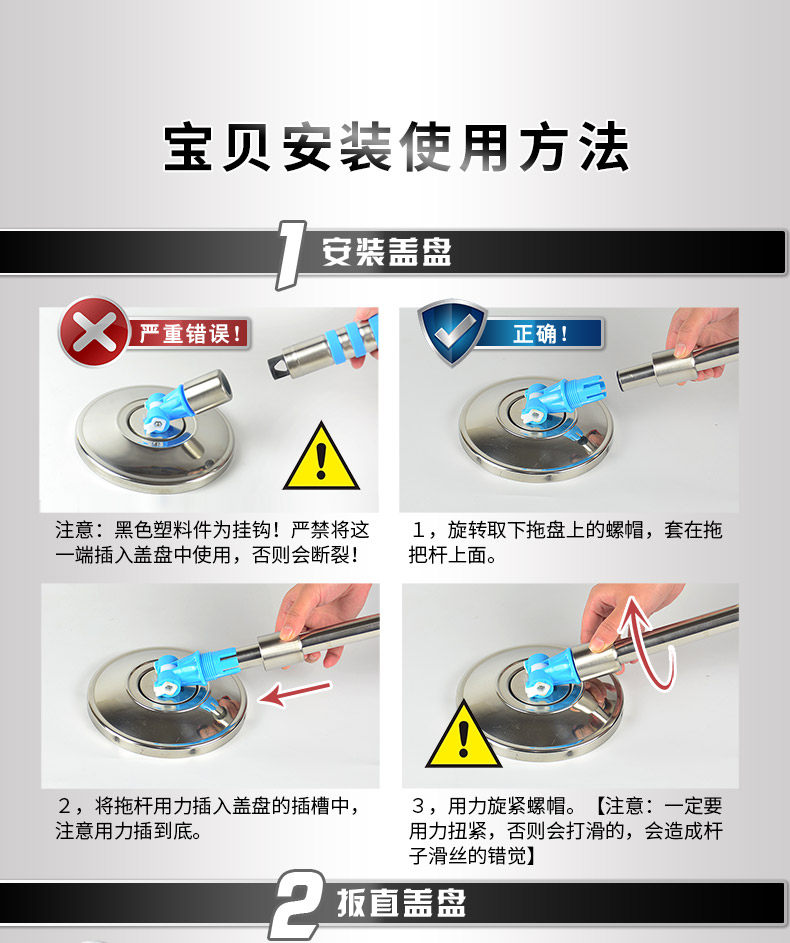 宝贝安装使用方法

1 安装盖盘

严重错误！

正确！

注意：黑色塑料件为挂钩！严禁将这一端插入盖盘中使用，否则会断裂！

1，旋转取下拖盘上的螺帽，套在拖把杆上面。

2，将拖杆用力插入盖盘的插槽中，注意用力插到底。

3，用力旋紧螺帽。【注意：一定要用力扭紧，否则会打滑的，会造成杆子滑丝的错觉】

2 扳直盖盘