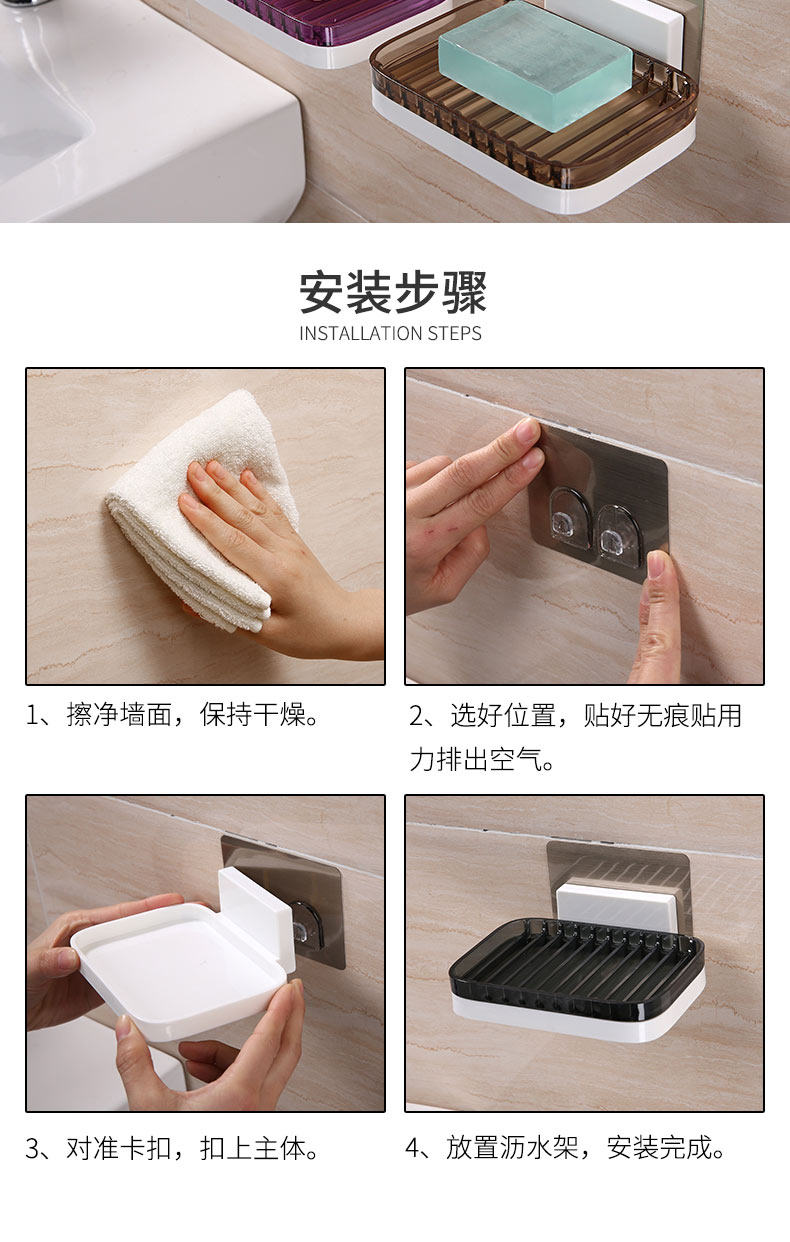 安装步骤
INSTALLATION STEPS

1、擦净墙面，保持干燥。

2、选好位置，贴好无痕贴用力排出空气。

3、对准卡扣，扣上主体。

4、放置沥水架，安装完成。