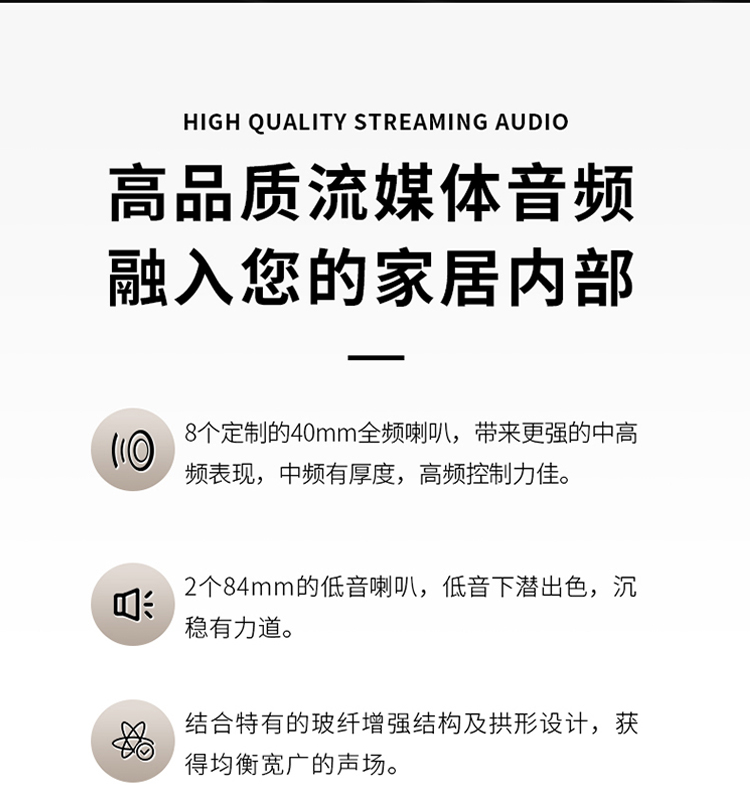 HIGH QUALITY STREAMING AUDIO

高品质流媒体音频
融入您的家居内部

8个定制的40mm全频喇叭，带来更强的中高频表现，中频有厚度，高频控制力佳。

2个84mm的低音喇叭，低音下潜出色，沉稳有力道。

结合特有的玻纤增强结构及拱形设计，获得均衡宽广的声场。