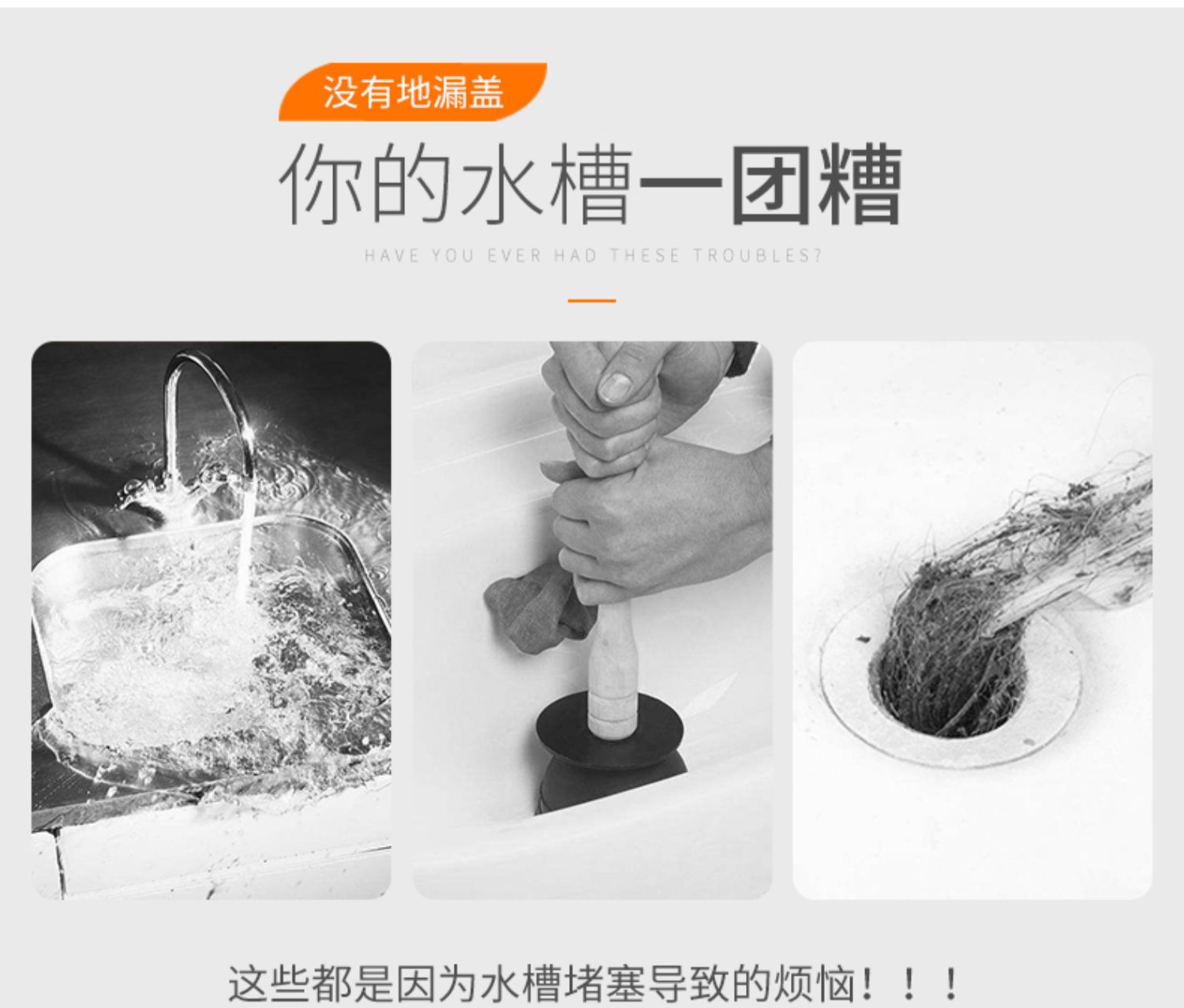 没有地漏盖

你的水槽一团糟

HAVE YOU EVER HAD THESE TROUBLES?

这些都是因为水槽堵塞导致的烦恼！！！