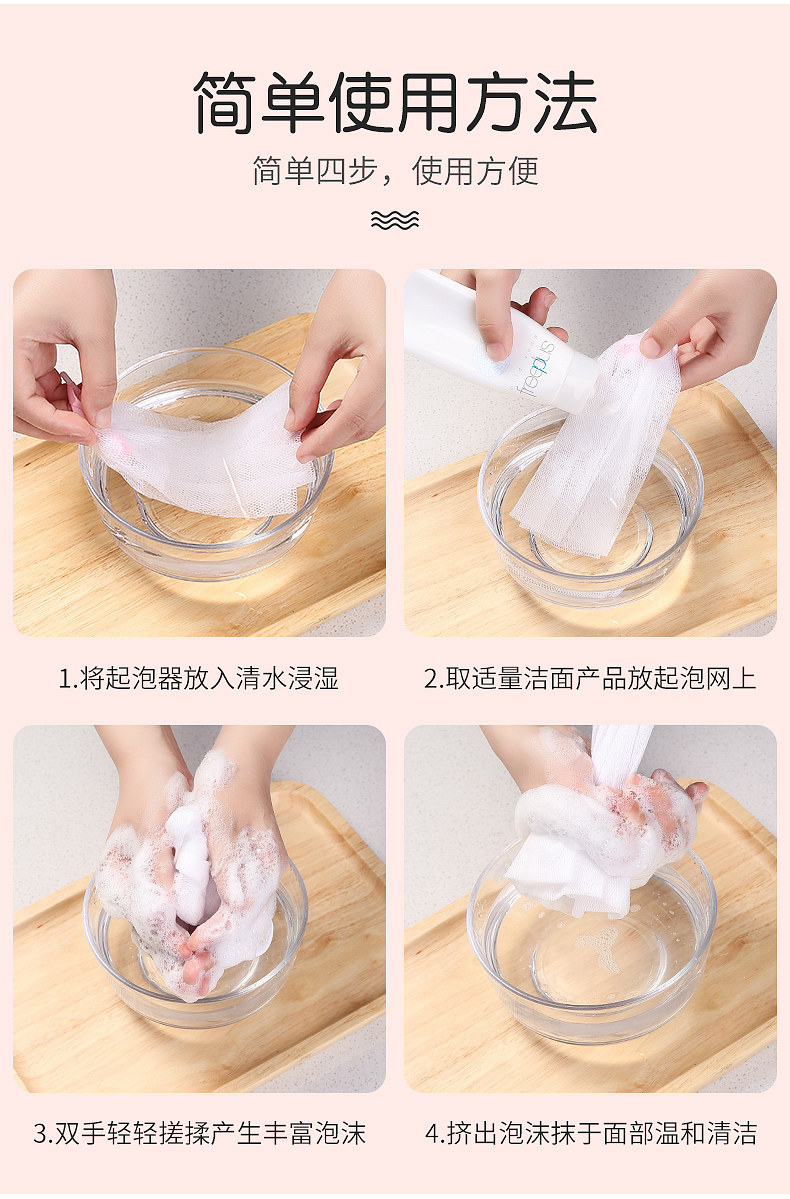 简单使用方法

简单四步，使用方便

freeplus

1.将起泡器放入清水浸湿

2.取适量洁面产品放起泡网上

3.双手轻轻搓揉产生丰富泡沫

4.挤出泡沫抹于面部温和清洁