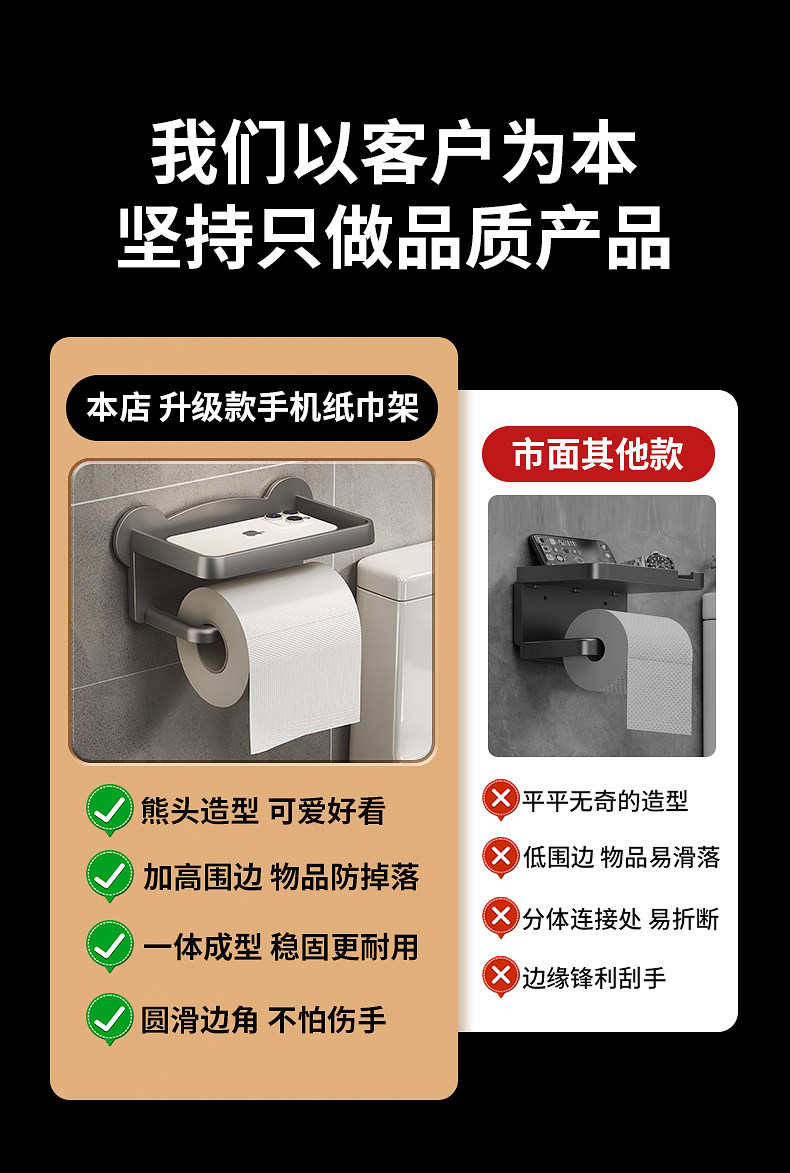 我们以客户为本
坚持只做品质产品

本店 升级款手机纸巾架

熊头造型 可爱好看
加高围边 物品防掉落
一体成型 稳固更耐用
圆滑边角 不怕伤手

市面其他款

平平无奇的造型
低围边 物品易滑落
分体连接处 易折断
边缘锋利刮手