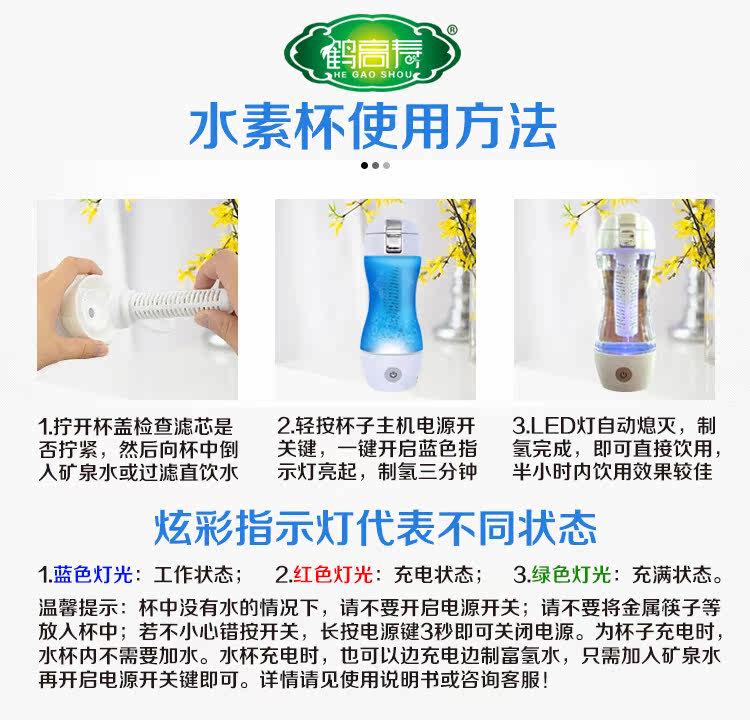 鹤高寿®
HE GAO SHOU

水素杯使用方法

1.拧开杯盖检查滤芯是否拧紧，然后向杯中倒入矿泉水或过滤直饮水

2.轻按杯子主机电源开关键，一键开启蓝色指示灯亮起，制氢三分钟

3.LED灯自动熄灭，制氢完成，即可直接饮用，半小时内饮用效果较佳

炫彩指示灯代表不同状态

1.蓝色灯光：工作状态； 2.红色灯光：充电状态； 3.绿色灯光：充满状态。

温馨提示：杯中没有水的情况下，请不要开启电源开关；请不要将金属筷子等放入杯中；若不小心错按开关，长按电源键3秒即可关闭电源。为杯子充电时，水杯内不需要加水。水杯充电时，也可以边充电边制富氢水，只需加入矿泉水再开启电源开关键即可。详情请见使用说明书或咨询客服！