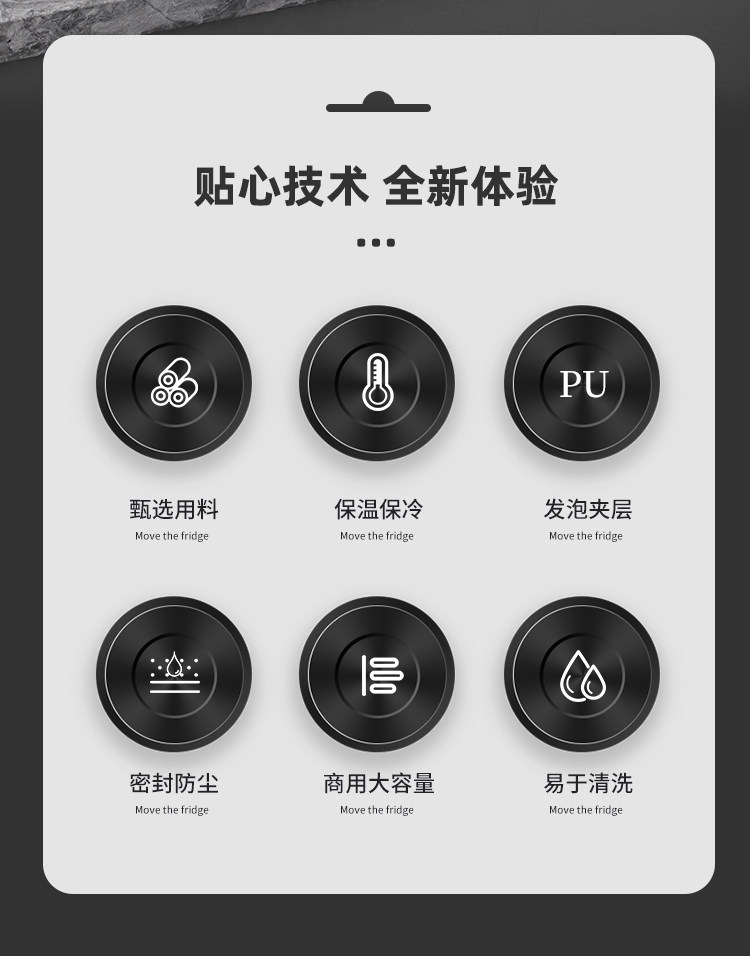 贴心技术 全新体验

PU

甄选用料
Move the fridge

保温保冷
Move the fridge

发泡夹层
Move the fridge

密封防尘
Move the fridge

商用大容量
Move the fridge

易于清洗
Move the fridge