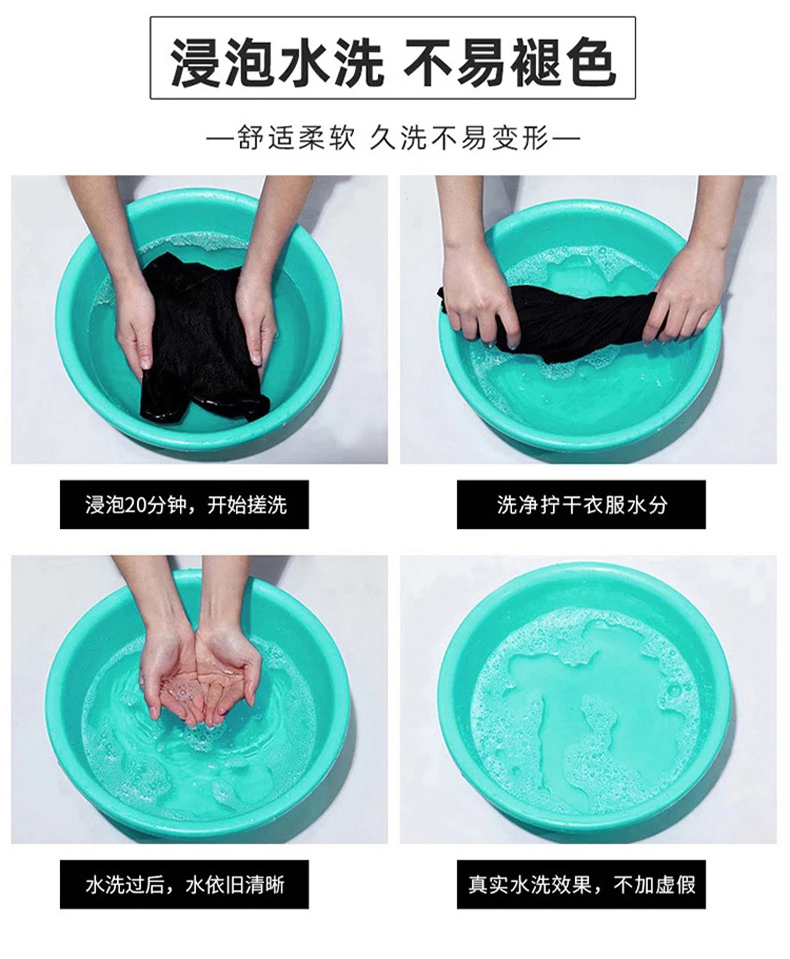 浸泡水洗 不易褪色

—舒适柔软 久洗不易变形—

浸泡20分钟，开始搓洗

洗净拧干衣服水分

水洗过后，水依旧清晰

真实水洗效果，不加虚假