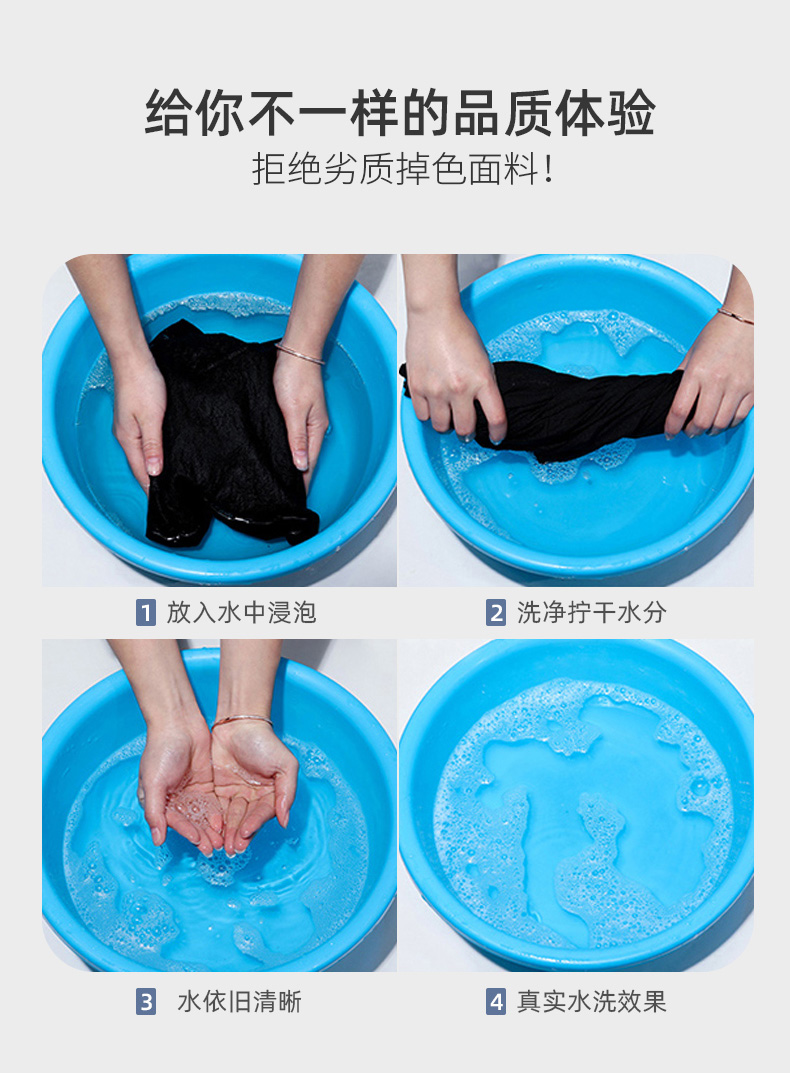 给你不一样的品质体验
拒绝劣质掉色面料!

1 放入水中浸泡

2 洗净拧干水分

3 水依旧清晰

4 真实水洗效果