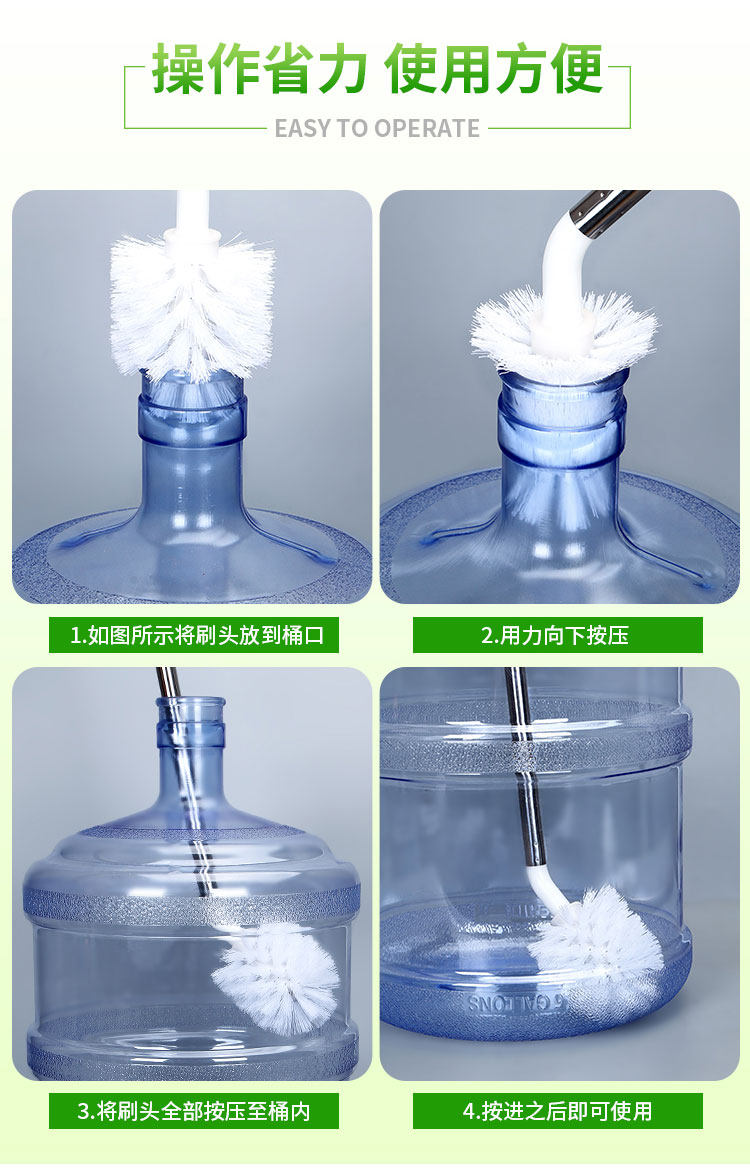 操作省力 使用方便

EASY TO OPERATE

1.如图所示将刷头放到桶口

2.用力向下按压

3.将刷头全部按压至桶内

4.按进之后即可使用