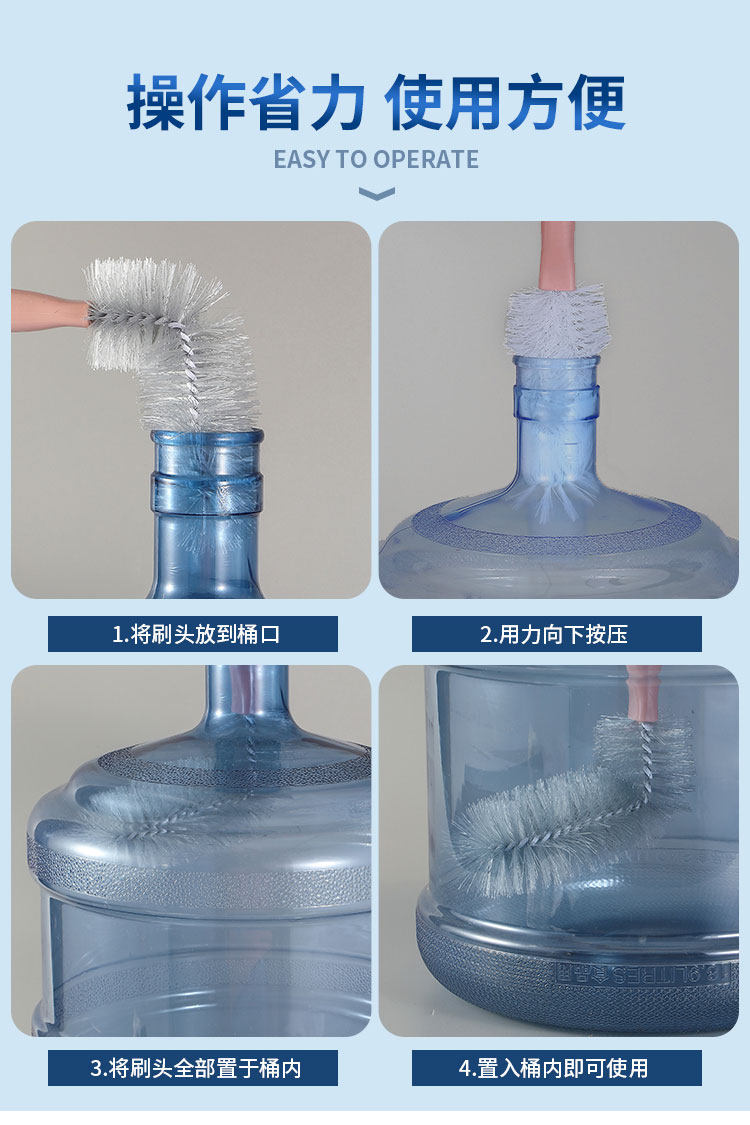 操作省力 使用方便

EASY TO OPERATE

1.将刷头放到桶口

2.用力向下按压

3.将刷头全部置于桶内

4.置入桶内即可使用