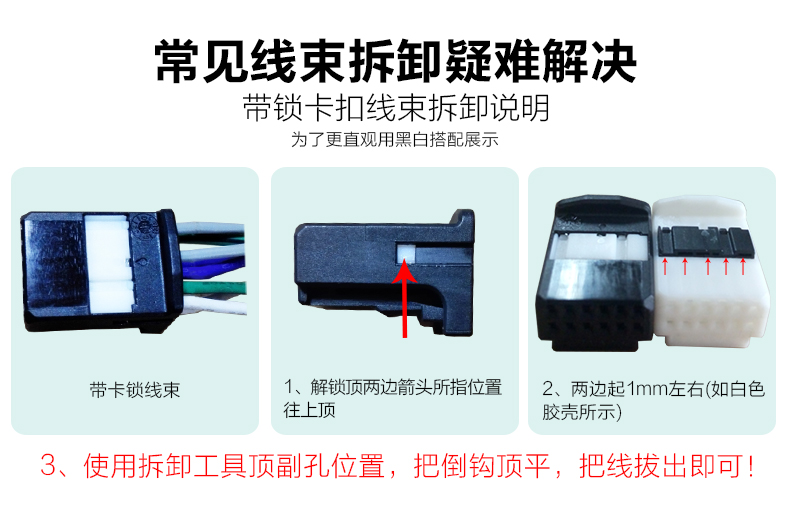 常见线束拆卸疑难解决
带锁卡扣线束拆卸说明
为了更直观用黑白搭配展示

带卡锁线束

1、解锁顶两边箭头所指位置往上顶

2、两边起1mm左右(如白色胶壳所示)

3、使用拆卸工具顶副孔位置，把倒钩顶平，把线拔出即可！