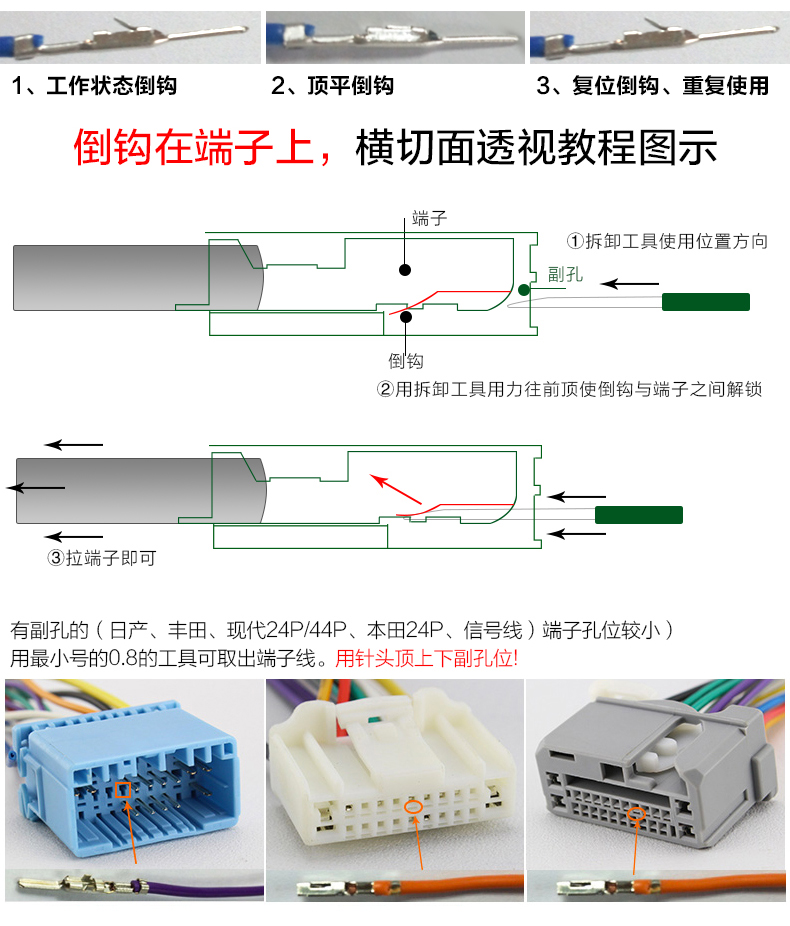 1、工作状态倒钩

2、顶平倒钩

3、复位倒钩、重复使用

倒钩在端子上，横切面透视教程图示

端子

①拆卸工具使用位置方向

副孔

倒钩

②用拆卸工具用力往前顶使倒钩与端子之间解锁

③拉端子即可

有副孔的（日产、丰田、现代24P/44P、本田24P、信号线）端子孔位较小）
用最小号的0.8的工具可取出端子线。用针头顶上下副孔位!