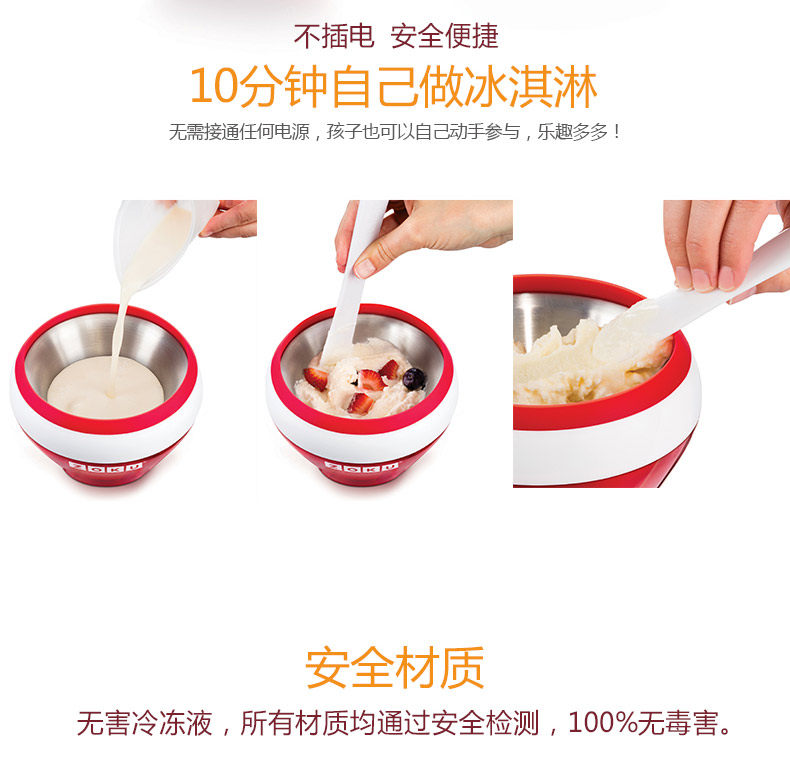 不插电 安全便捷

10分钟自己做冰淇淋

无需接通任何电源，孩子也可以自己动手参与，乐趣多多！

ZOKU

ZOKU

安全材质

无害冷冻液，所有材质均通过安全检测，100%无毒害。