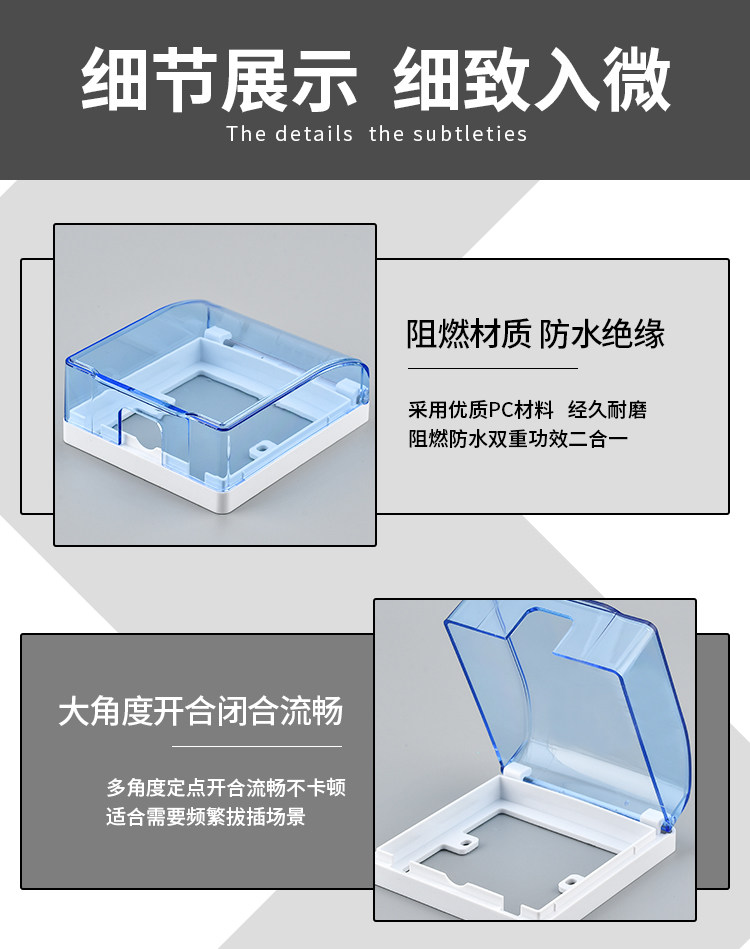 细节展示 细致入微

The details the subtleties

阻燃材质 防水绝缘

采用优质PC材料 经久耐磨
阻燃防水双重功效二合一

大角度开合闭合流畅

多角度定点开合流畅不卡顿
适合需要频繁拔插场景