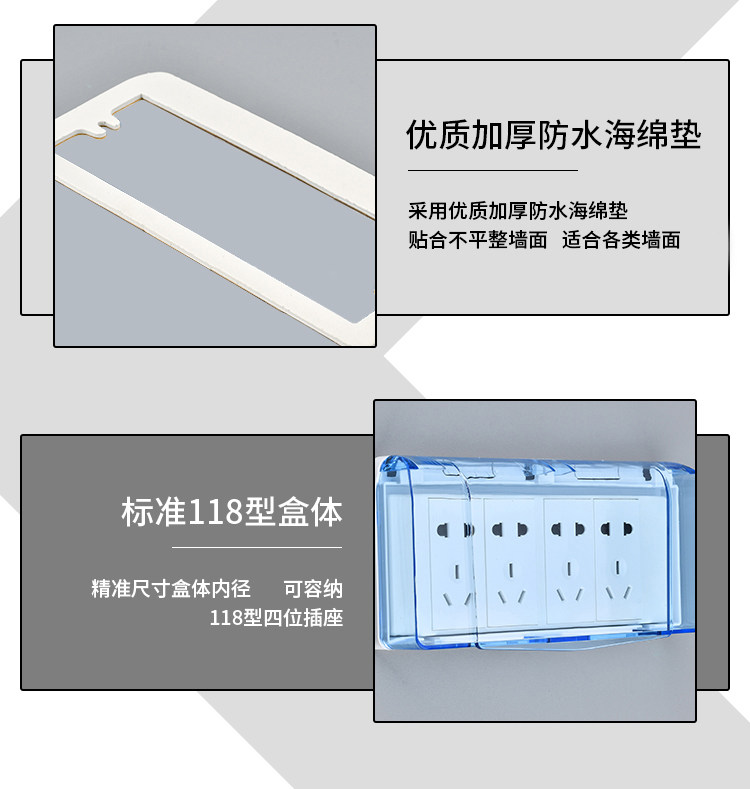 优质加厚防水海绵垫

采用优质加厚防水海绵垫
贴合不平整墙面 适合各类墙面

标准118型盒体

精准尺寸盒体内径 可容纳
118型四位插座