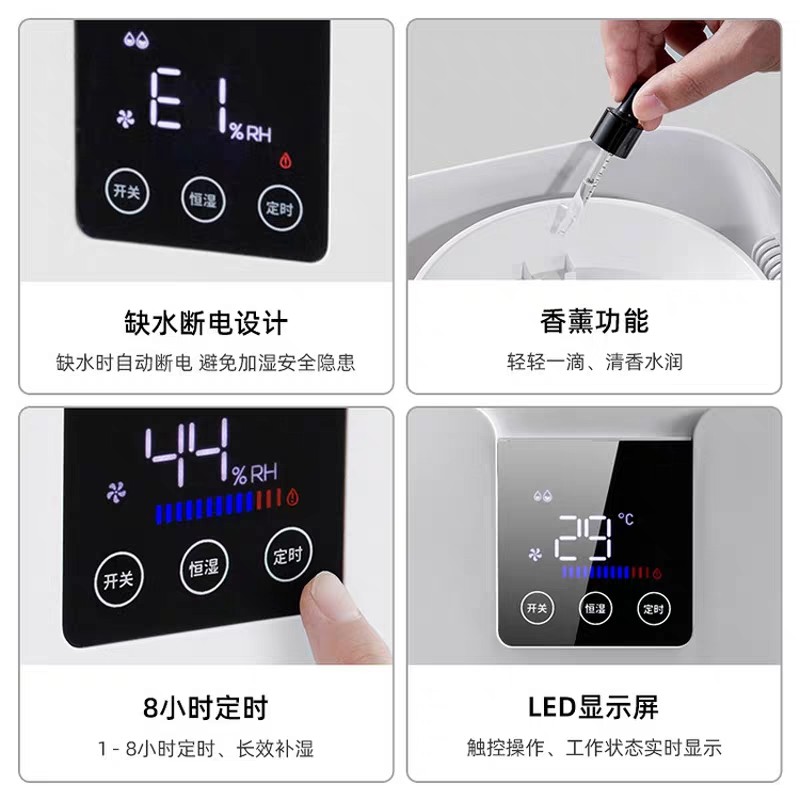 E1 %RH

开关 恒湿 定时

缺水断电设计

缺水时自动断电 避免加湿安全隐患

香薰功能

轻轻一滴、清香水润

44 %RH

开关 恒湿 定时

8小时定时

1 - 8小时定时、长效补湿

29 °C

开关 恒湿 定时

LED显示屏

触控操作、工作状态实时显示