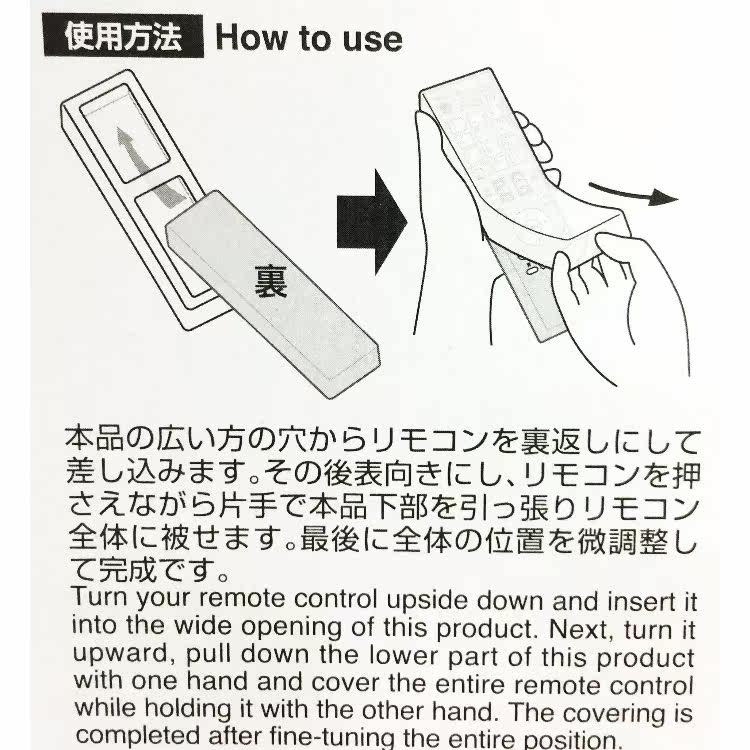 使用方法 How to use

裏

本品の広い方の穴からリモコンを裏返しにして差し込みます。その後表向きにし、リモコンを押さえながら片手で本品下部を引っ張りリモコン全体に被せます。最後に全体の位置を微調整して完成です。

Turn your remote control upside down and insert it into the wide opening of this product. Next, turn it upward, pull down the lower part of this product with one hand and cover the entire remote control while holding it with the other hand. The covering is completed after fine-tuning the entire position.