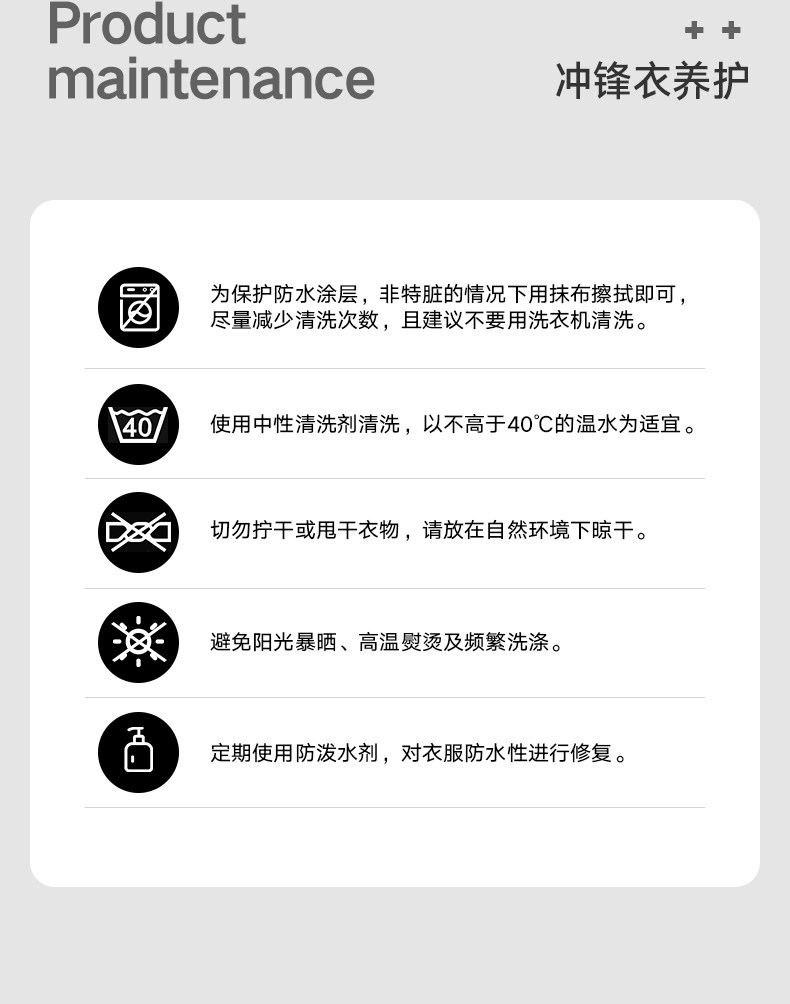 Product maintenance

+ +

冲锋衣养护

为保护防水涂层，非特脏的情况下用抹布擦拭即可，尽量减少清洗次数，且建议不要用洗衣机清洗。

40

使用中性清洗剂清洗，以不高于40℃的温水为适宜。

切勿拧干或甩干衣物，请放在自然环境下晾干。

避免阳光暴晒、高温熨烫及频繁洗涤。

定期使用防泼水剂，对衣服防水性进行修复。