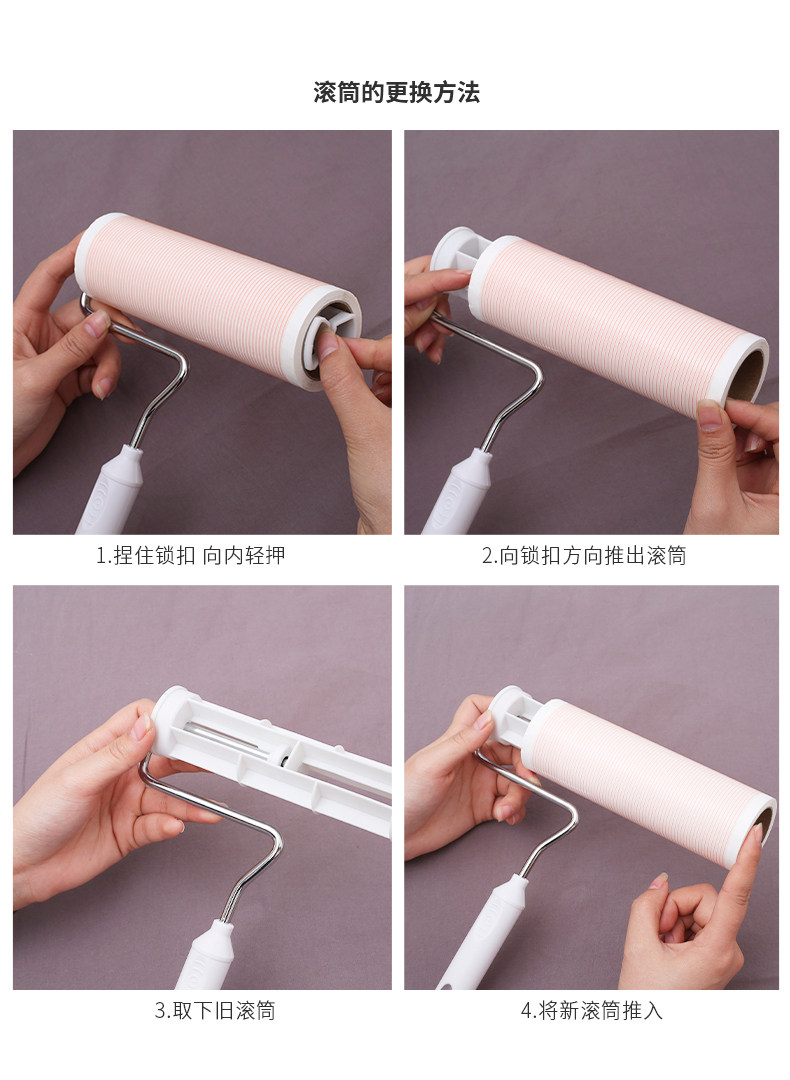 滚筒的更换方法

1.捏住锁扣 向内轻押

2.向锁扣方向推出滚筒

3.取下旧滚筒

4.将新滚筒推入