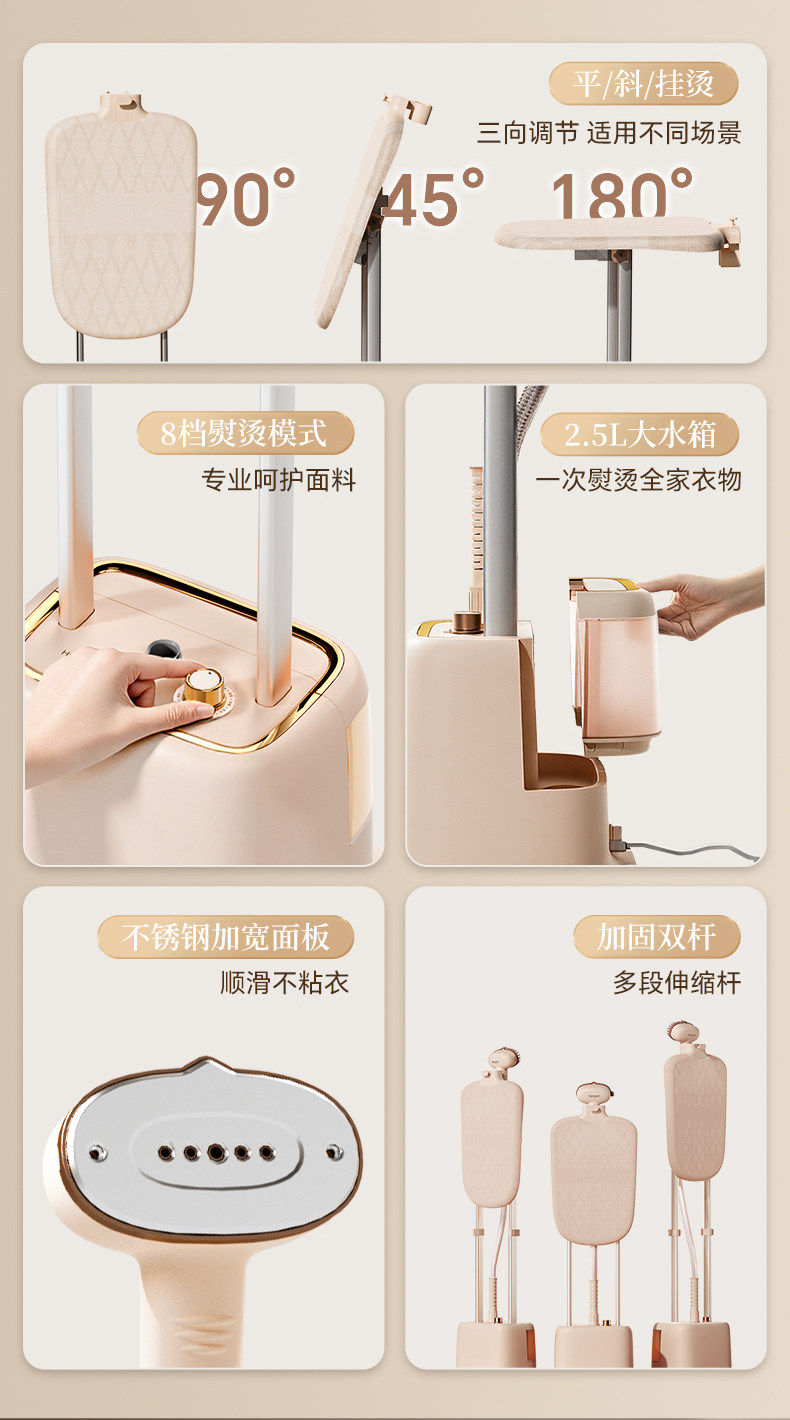 平/斜/挂烫
三向调节 适用不同场景

90°
45°
180°

8档熨烫模式
专业呵护面料

2.5L大水箱
一次熨烫全家衣物

不锈钢加宽面板
顺滑不粘衣

加固双杆
多段伸缩杆