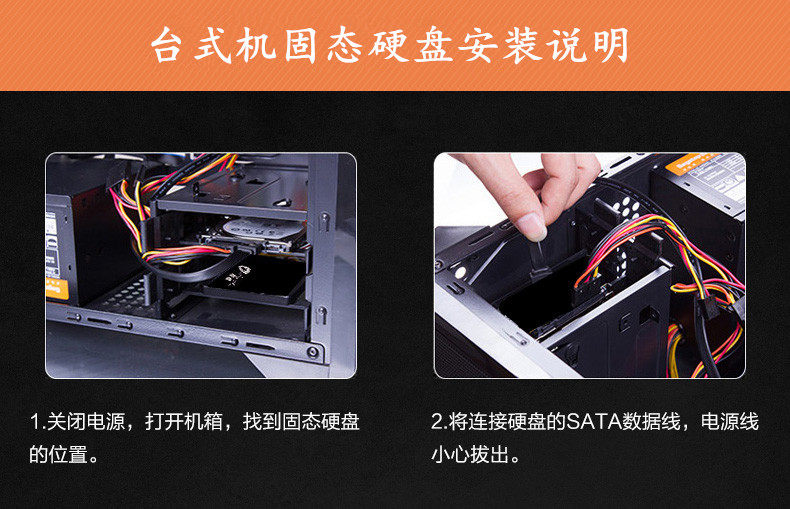 台式机固态硬盘安装说明

1.关闭电源，打开机箱，找到固态硬盘的位置。

2.将连接硬盘的SATA数据线，电源线小心拔出。