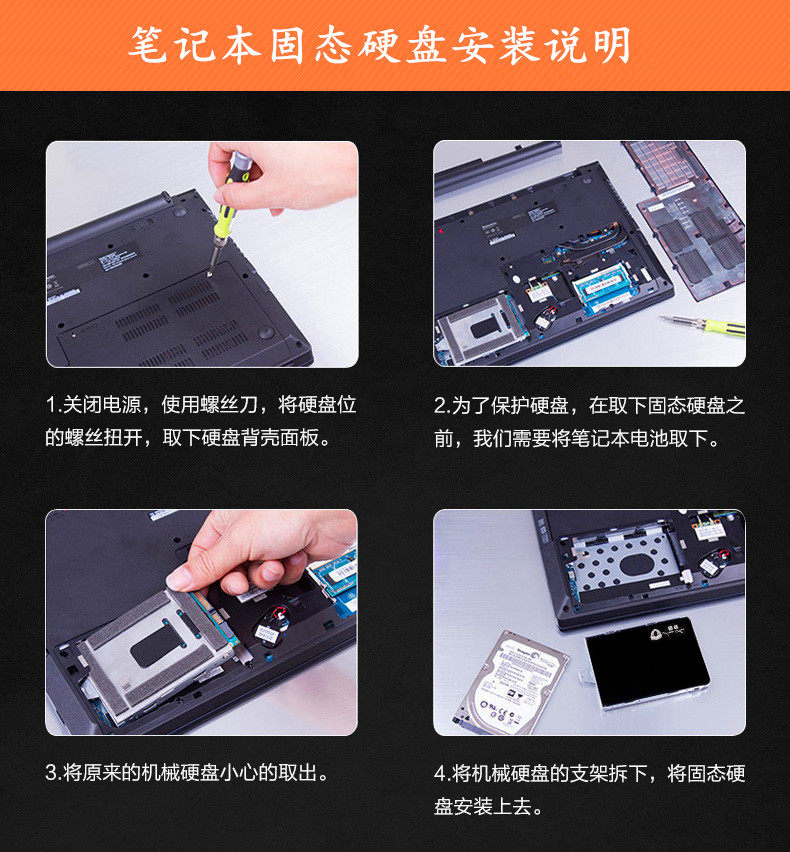 笔记本固态硬盘安装说明

1.关闭电源，使用螺丝刀，将硬盘位的螺丝扭开，取下硬盘背壳面板。

2.为了保护硬盘，在取下固态硬盘之前，我们需要将笔记本电池取下。

3.将原来的机械硬盘小心的取出。

4.将机械硬盘的支架拆下，将固态硬盘安装上去。