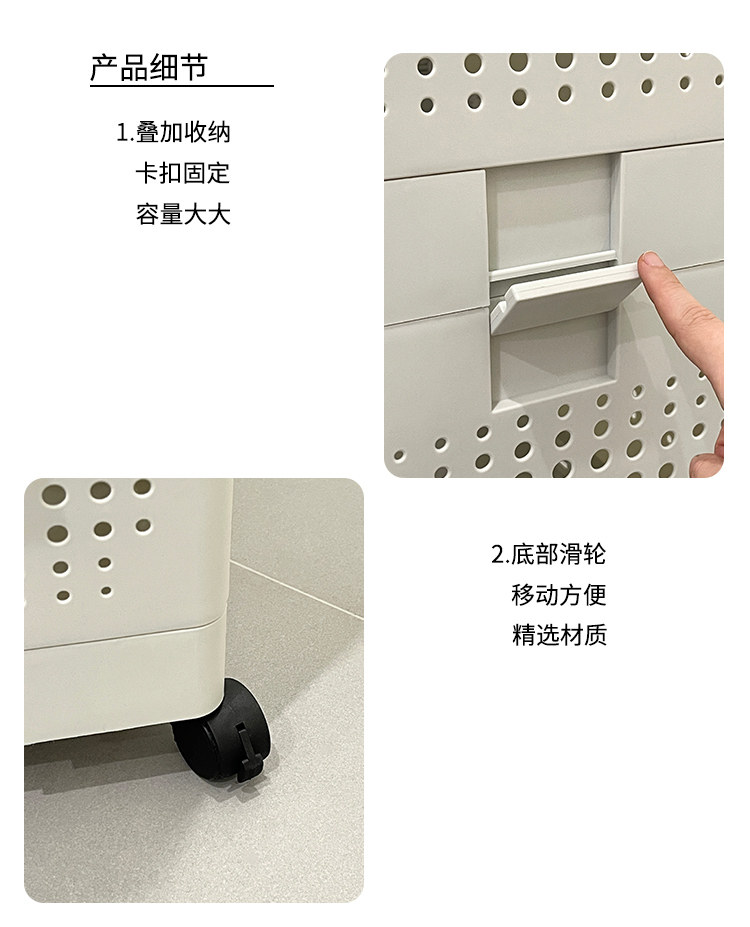 产品细节

1.叠加收纳
卡扣固定
容量大大

2.底部滑轮
移动方便
精选材质