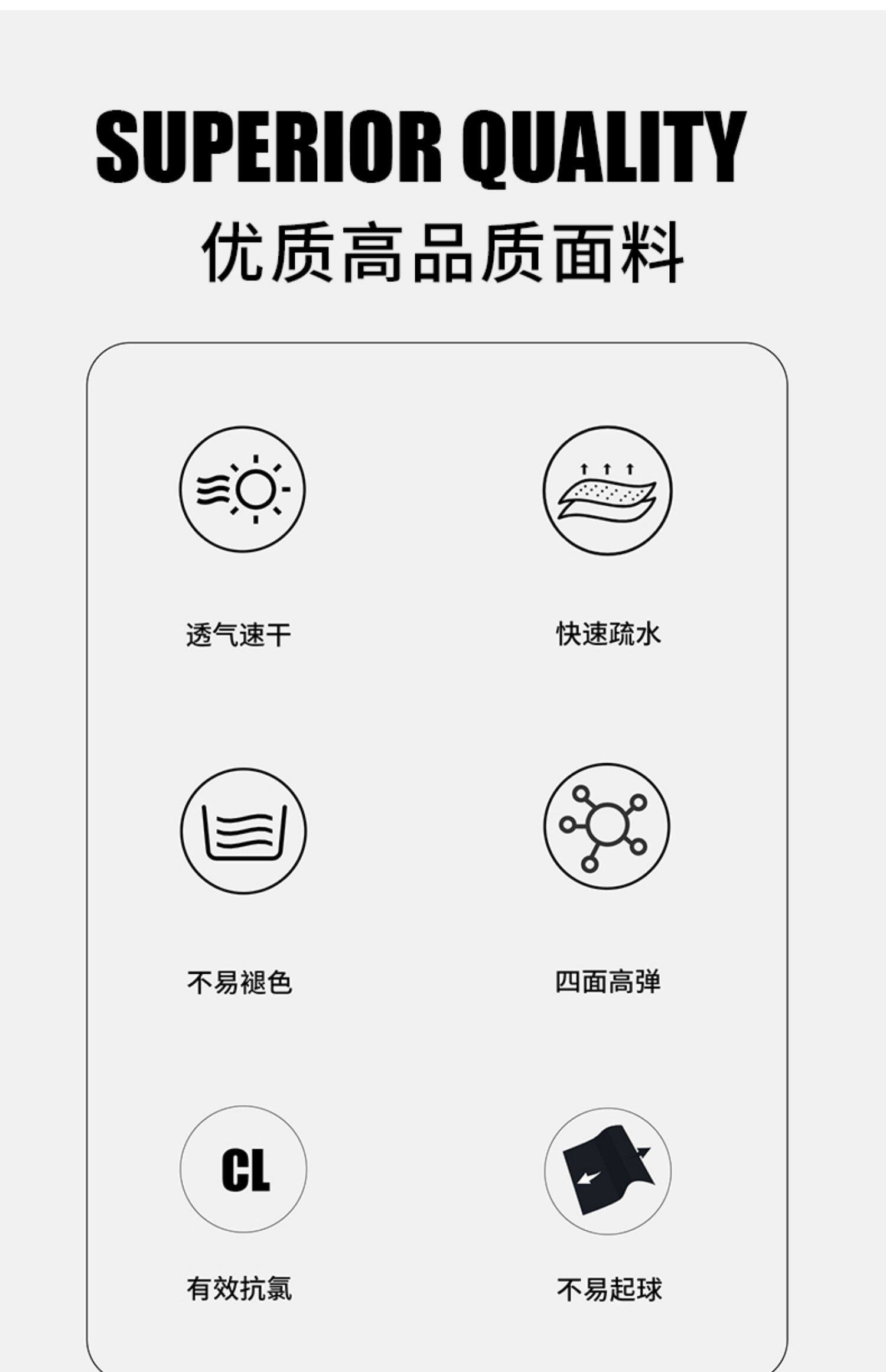 SUPERIOR QUALITY

优质高品质面料

透气速干

快速疏水

不易褪色

四面高弹

CL

有效抗氯

不易起球