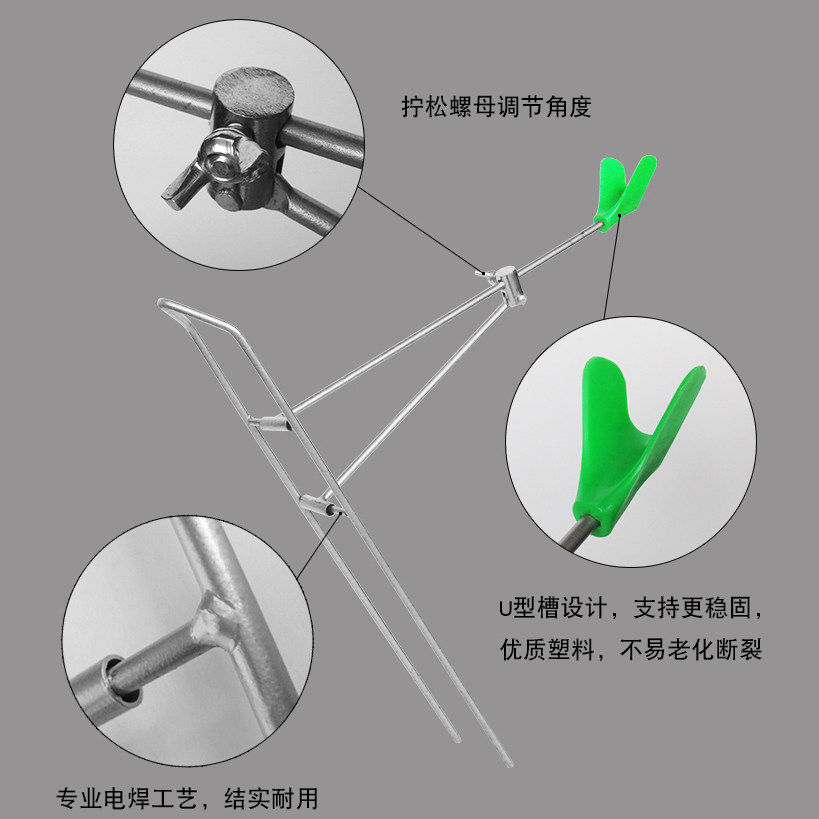 拧松螺母调节角度

U型槽设计，支持更稳固，
优质塑料，不易老化断裂

专业电焊工艺，结实耐用