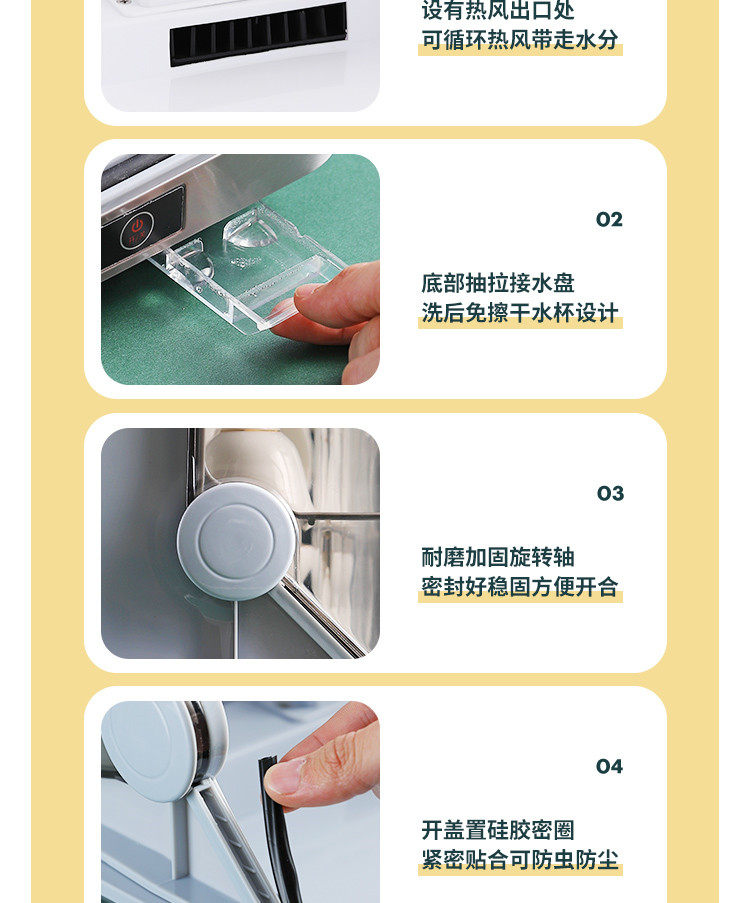 设有热风出口处
可循环热风带走水分

02

底部抽拉接水盘
洗后免擦干水杯设计

03

耐磨加固旋转轴
密封好稳固方便开合

04

开盖置硅胶密圈
紧密贴合可防虫防尘