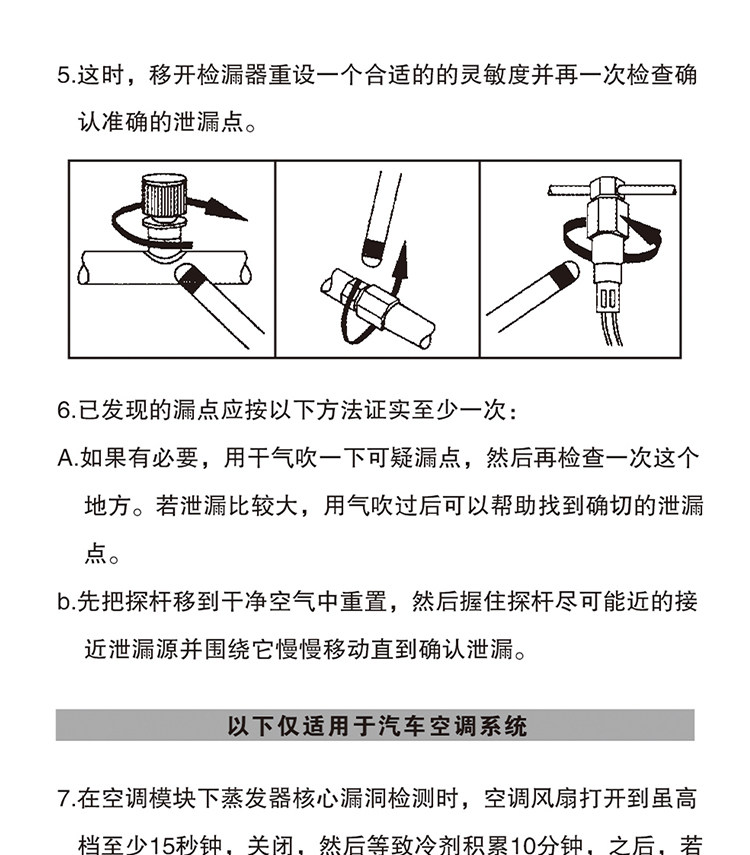 5.这时，移开检漏器重设一个合适的的灵敏度并再一次检查确认准确的泄漏点。

6.已发现的漏点应按以下方法证实至少一次：

A.如果有必要，用干气吹一下可疑漏点，然后再检查一次这个地方。若泄漏比较大，用气吹过后可以帮助找到确切的泄漏点。

b.先把探杆移到干净空气中重置，然后握住探杆尽可能近的接近泄漏源并围绕它慢慢移动直到确认泄漏。

以下仅适用于汽车空调系统

7.在空调模块下蒸发器核心漏洞检测时，空调风扇打开到虽高档至少15秒钟，关闭，然后等致冷剂积累10分钟，之后，若