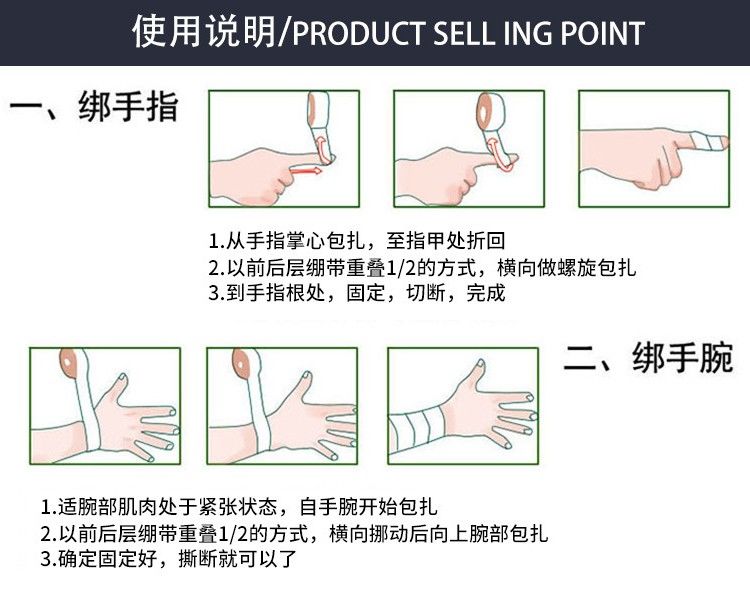 使用说明/PRODUCT SELL ING POINT

一、绑手指

1.从手指掌心包扎，至指甲处折回
2.以前后层绷带重叠1/2的方式，横向做螺旋包扎
3.到手指根处，固定，切断，完成

二、绑手腕

1.适腕部肌肉处于紧张状态，自手腕开始包扎
2.以前后层绷带重叠1/2的方式，横向挪动后向上腕部包扎
3.确定固定好，撕断就可以了