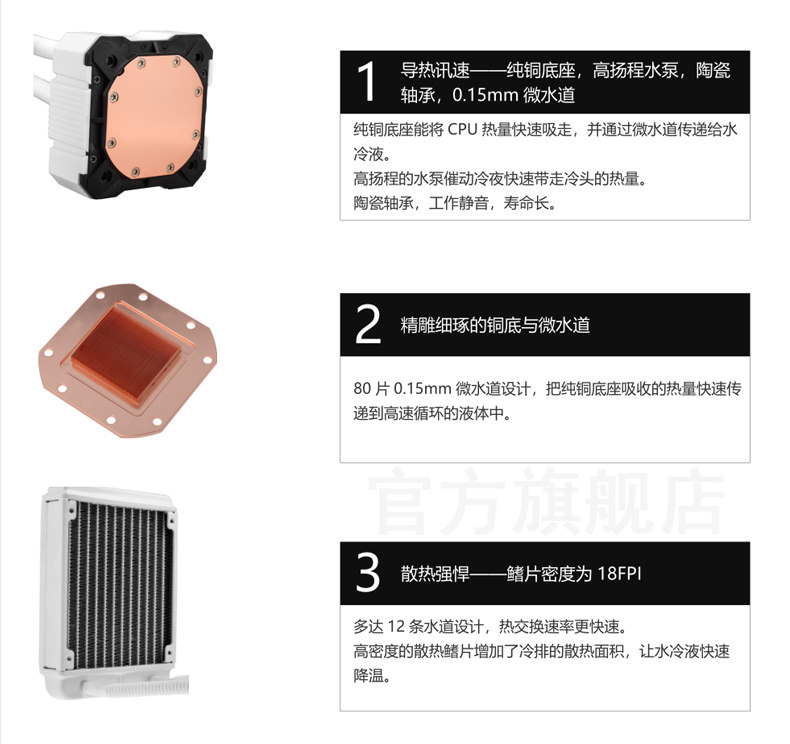 1 导热讯速——纯铜底座，高扬程水泵，陶瓷轴承，0.15mm 微水道

纯铜底座能将 CPU 热量快速吸走，并通过微水道传递给水冷液。
高扬程的水泵催动冷夜快速带走冷头的热量。
陶瓷轴承，工作静音，寿命长。

2 精雕细琢的铜底与微水道

80 片 0.15mm 微水道设计，把纯铜底座吸收的热量快速传递到高速循环的液体中。

官方旗舰店

3 散热强悍——鳍片密度为 18FPI

多达 12 条水道设计，热交换速率更快速。
高密度的散热鳍片增加了冷排的散热面积，让水冷液快速降温。