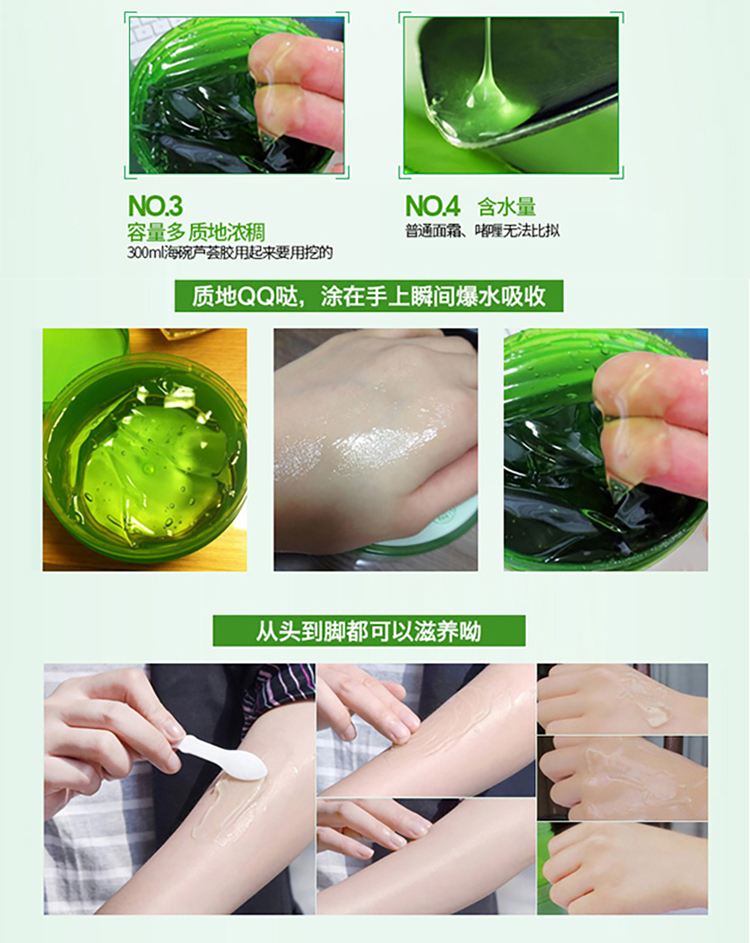 NO.3
容量多 质地浓稠
300ml海碗芦荟胶用起来要用挖的

NO.4 含水量
普通面霜、啫喱无法比拟

质地QQ哒，涂在手上瞬间爆水吸收

从头到脚都可以滋养呦