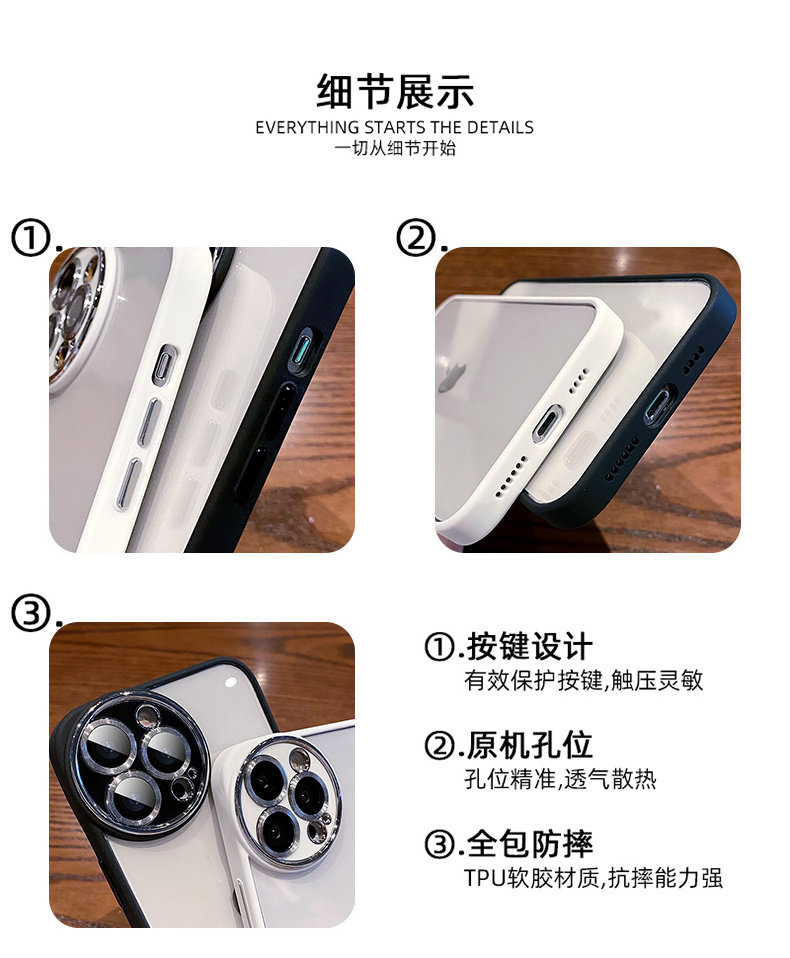 细节展示
EVERYTHING STARTS THE DETAILS
一切从细节开始

①.

②.

③.

①.按键设计
有效保护按键,触压灵敏

②.原机孔位
孔位精准,透气散热

③.全包防摔
TPU软胶材质,抗摔能力强