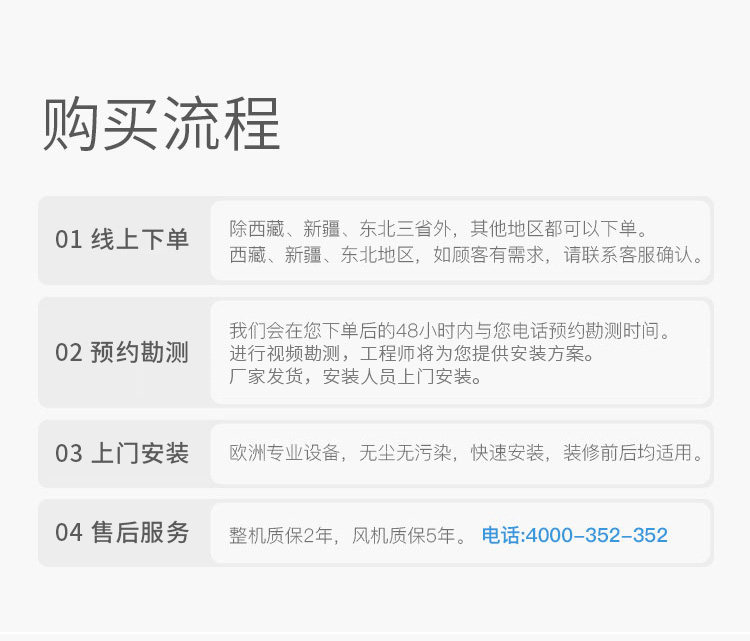 购买流程

01 线上下单
除西藏、新疆、东北三省外，其他地区都可以下单。
西藏、新疆、东北地区，如顾客有需求，请联系客服确认。

02 预约勘测
我们会在您下单后的48小时内与您电话预约勘测时间。
进行视频勘测，工程师将为您提供安装方案。
厂家发货，安装人员上门安装。

03 上门安装
欧洲专业设备，无尘无污染，快速安装，装修前后均适用。

04 售后服务
整机质保2年，风机质保5年。 电话:4000-352-352