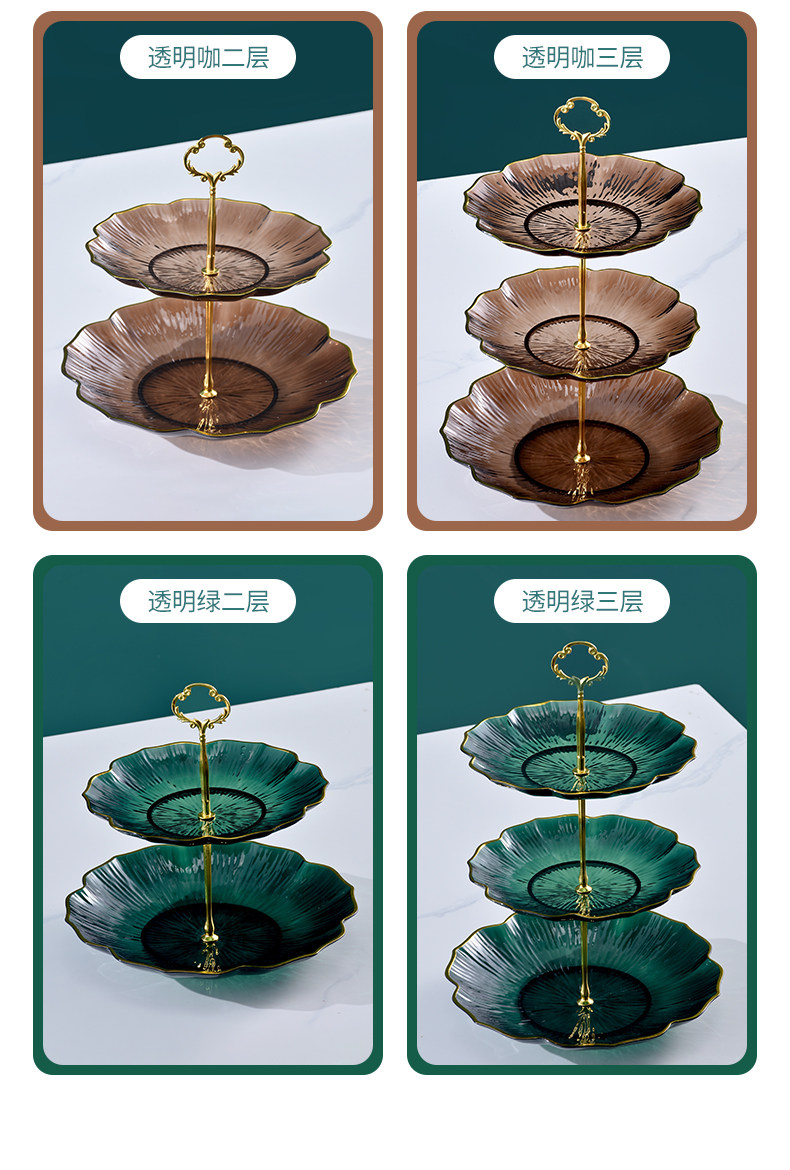 透明咖二层

透明咖三层

透明绿二层

透明绿三层