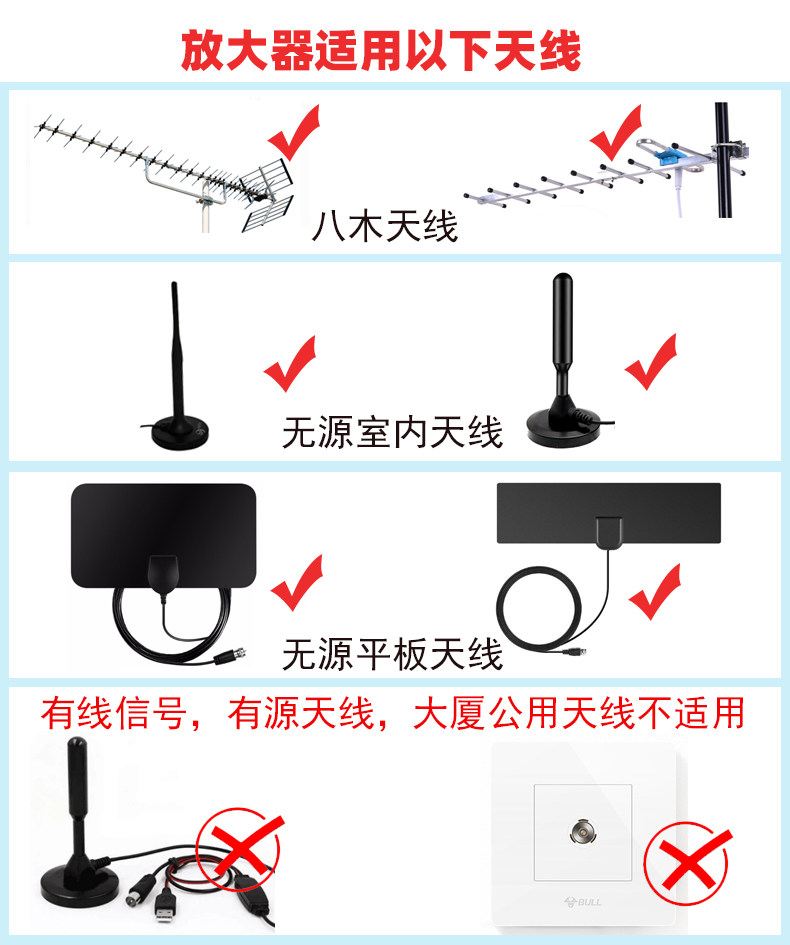 放大器适用以下天线

八木天线

无源室内天线

无源平板天线

有线信号，有源天线，大厦公用天线不适用

BULL