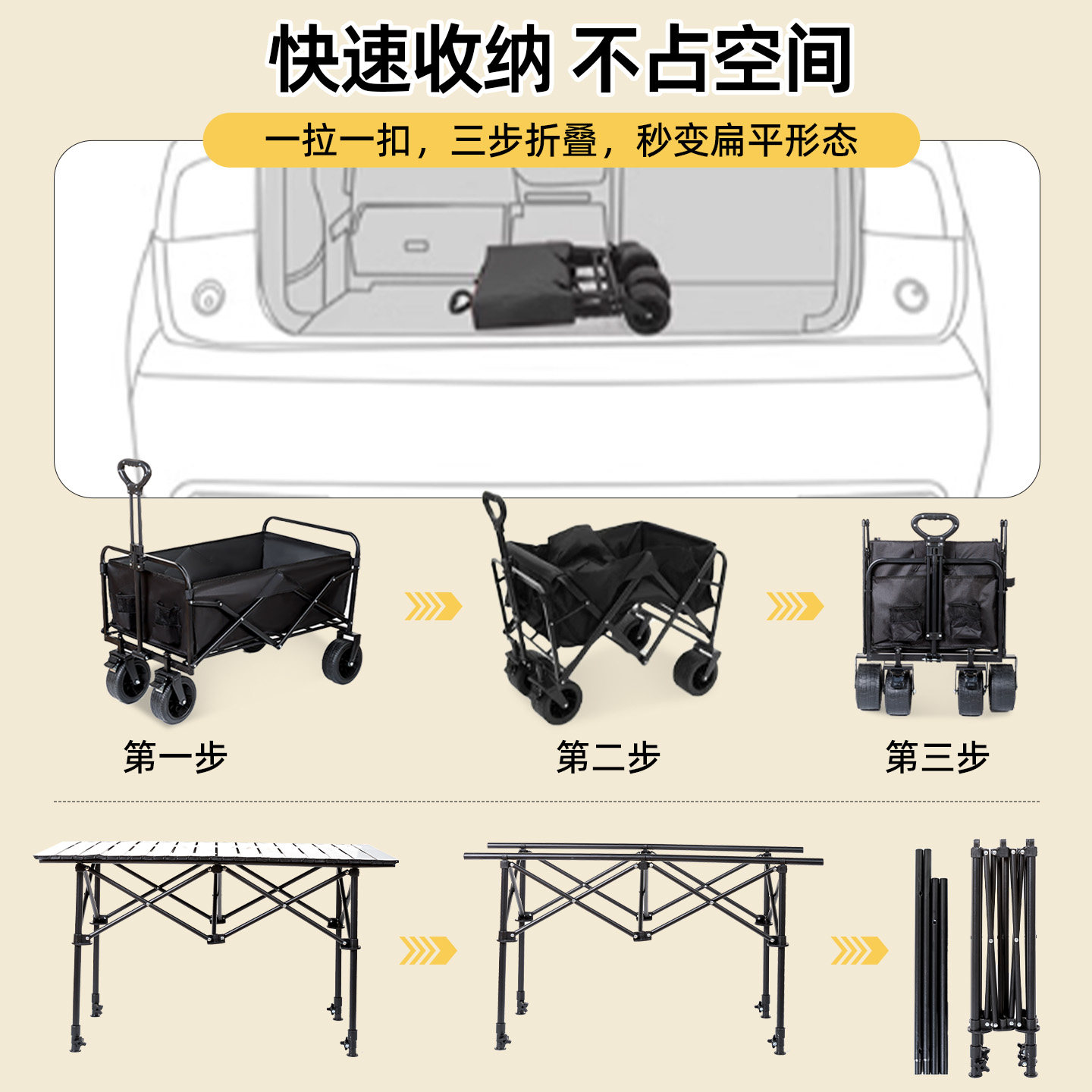 快速收纳 不占空间

一拉一扣，三步折叠，秒变扁平形态

第一步

第二步

第三步