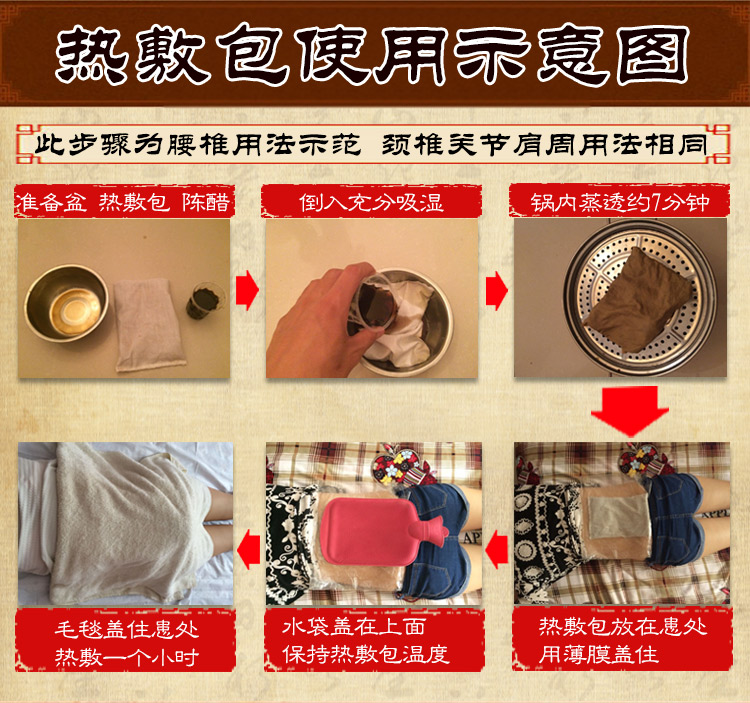 热敷包使用示意图

此步骤为腰椎用法示范 颈椎关节肩周用法相同

准备盆 热敷包 陈醋

倒入充分吸湿

锅内蒸透约7分钟

热敷包放在患处
用薄膜盖住

水袋盖在上面
保持热敷包温度

毛毯盖住患处
热敷一个小时