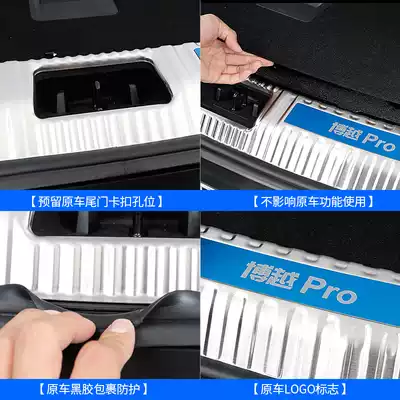 博越 Pro

【预留原车尾门卡扣孔位】

【不影响原车功能使用】

博越 Pro

【原车黑胶包裹防护】

【原车LOGO标志】