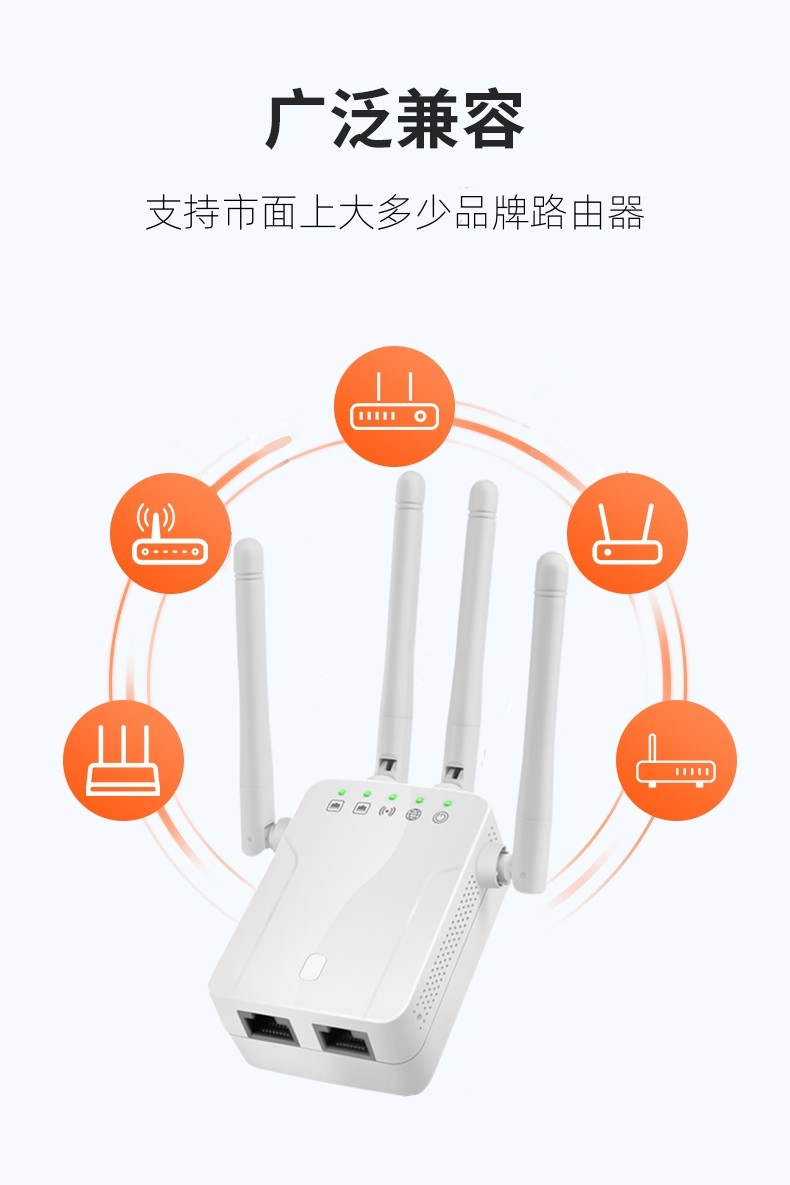 广泛兼容

支持市面上大多少品牌路由器