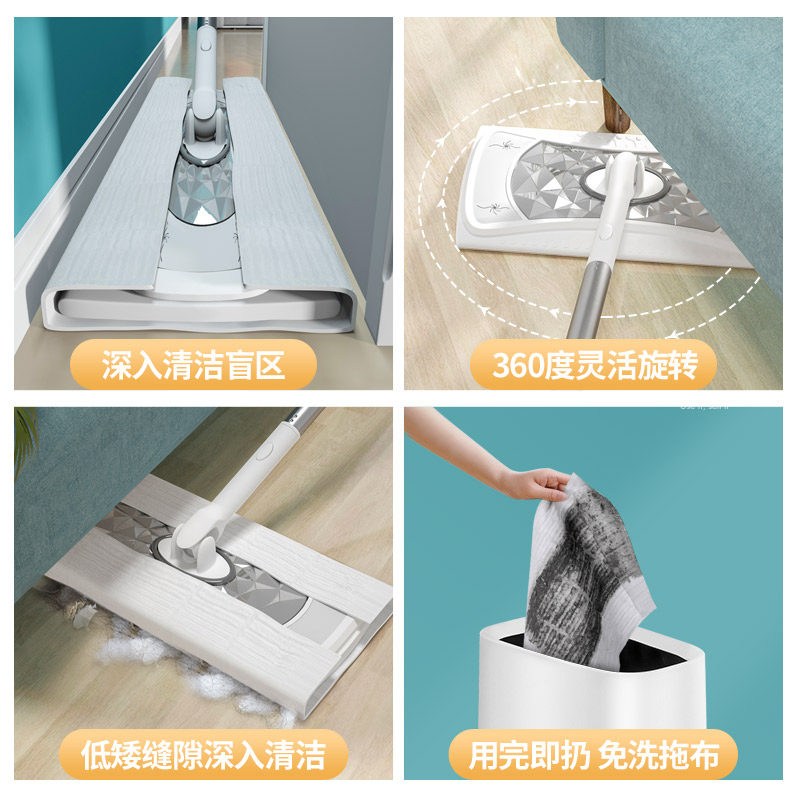 深入清洁盲区

360度灵活旋转

低矮缝隙深入清洁

用完即扔 免洗拖布