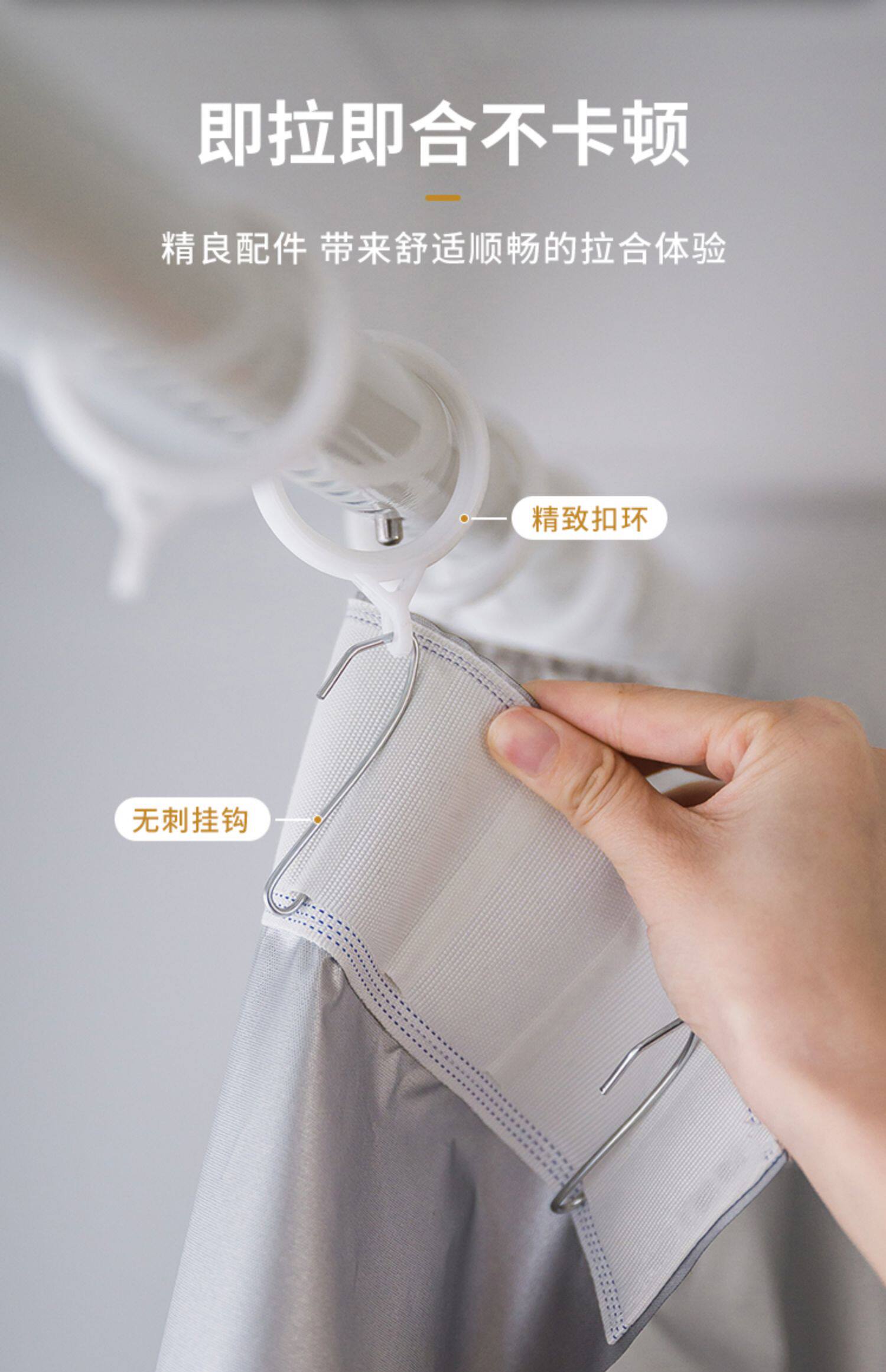 即拉即合不卡顿

精良配件 带来舒适顺畅的拉合体验

精致扣环

无刺挂钩