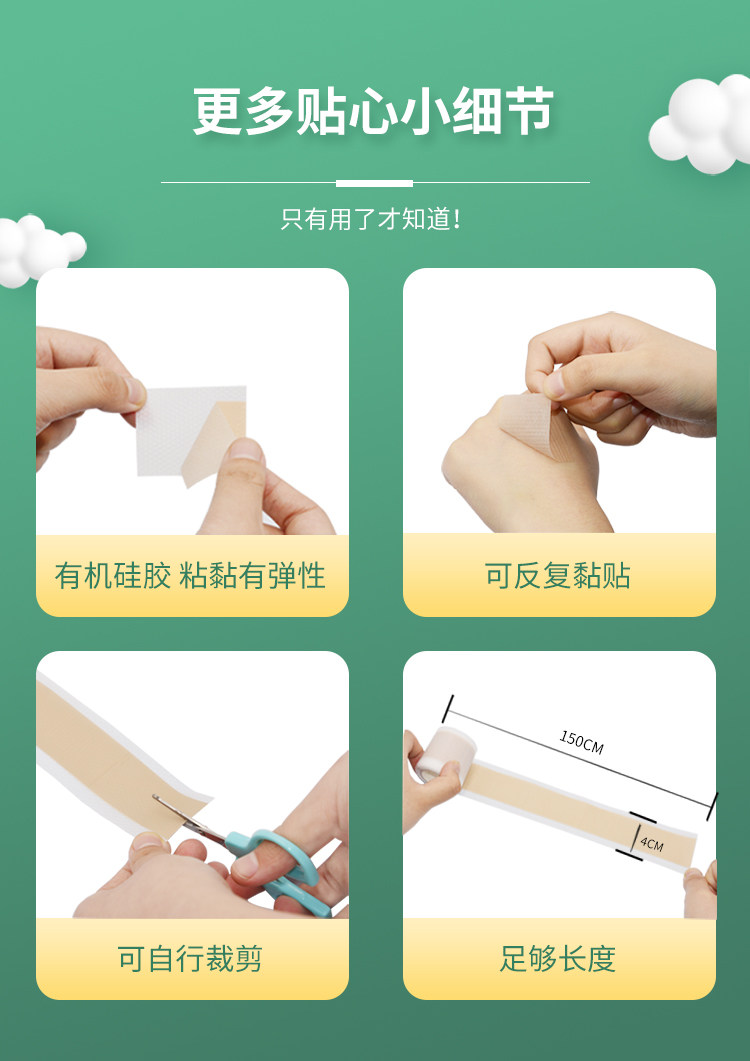 更多贴心小细节

只有用了才知道！

有机硅胶 粘黏有弹性

可反复黏贴

可自行裁剪

150CM

4CM

足够长度