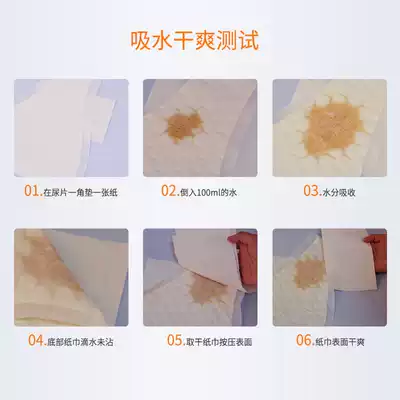 吸水干爽测试

01.在尿片一角垫一张纸

02.倒入100ml的水

03.水分吸收

04.底部纸巾滴水未沾

05.取干纸巾按压表面

06.纸巾表面干爽