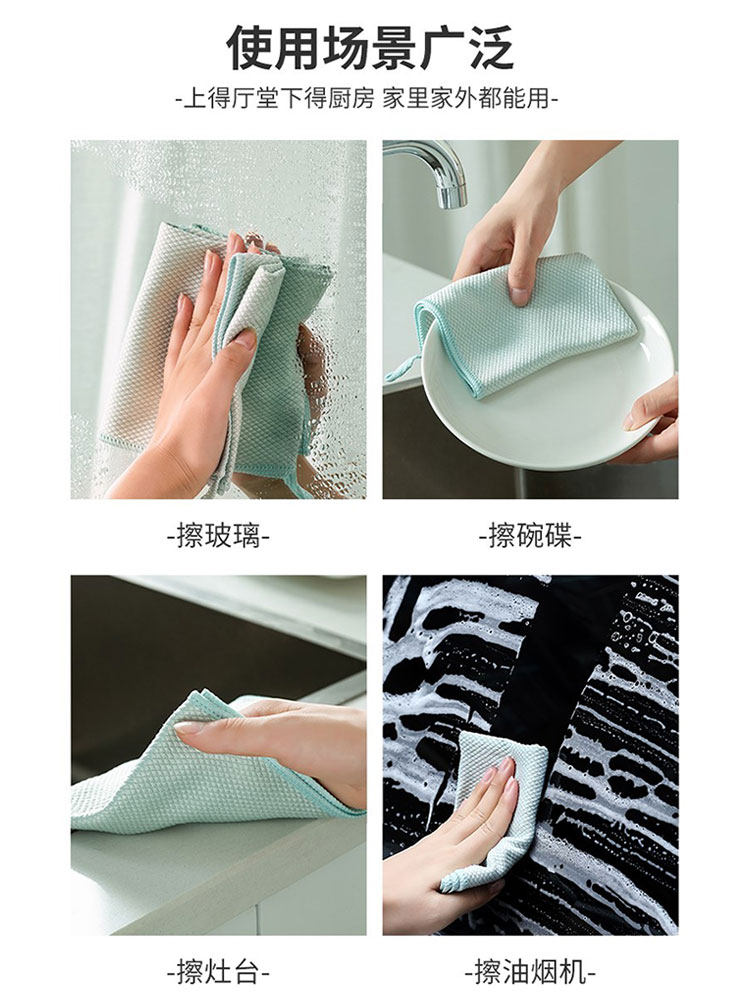 使用场景广泛

-上得厅堂下得厨房 家里家外都能用-

-擦玻璃-

-擦碗碟-

-擦灶台-

-擦油烟机-