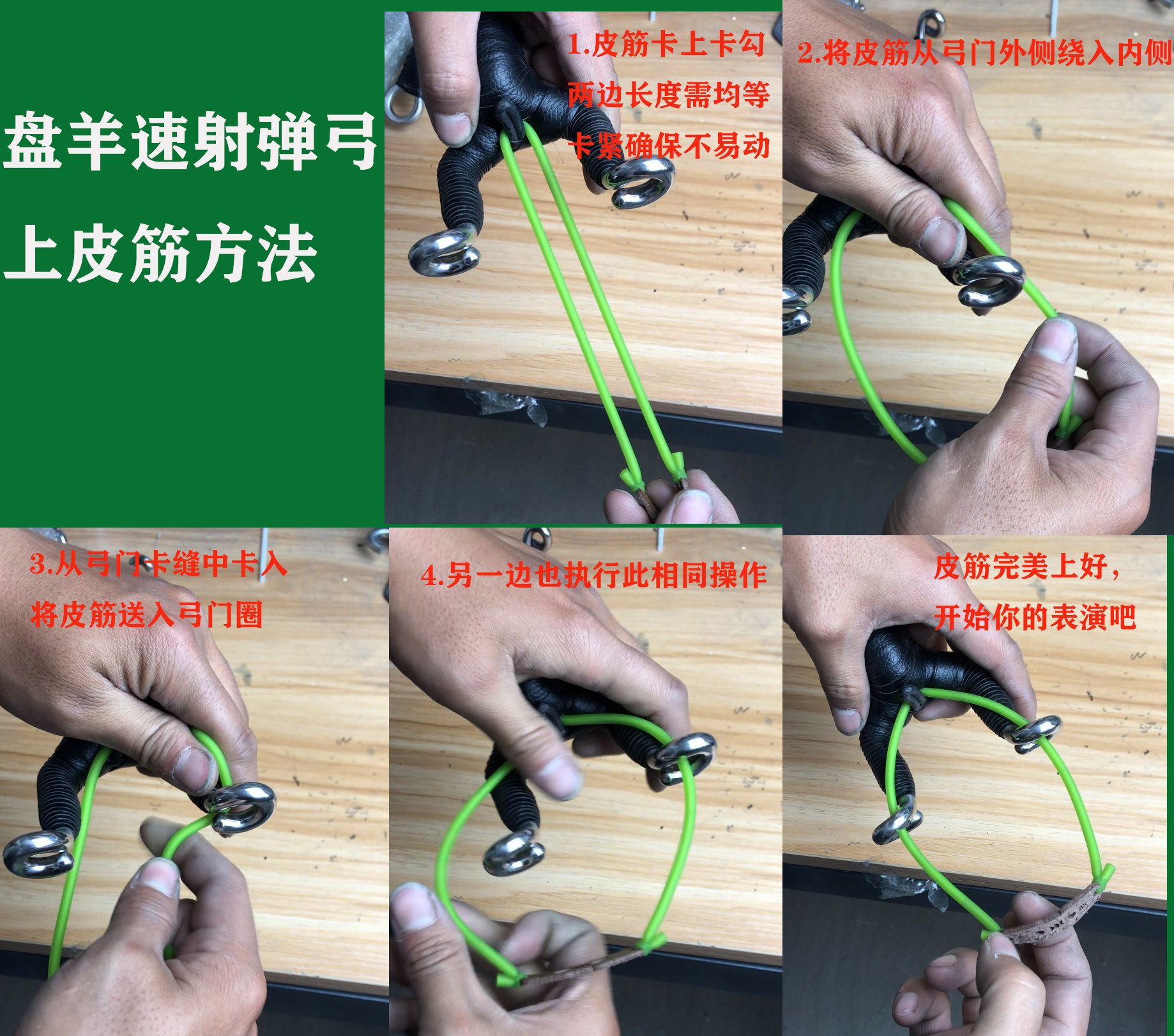 盘羊速射弹弓

上皮筋方法

1.皮筋卡上卡勾

两边长度需均等

卡紧确保不易动

2.将皮筋从弓门外侧绕入内侧

3.从弓门卡缝中卡入

将皮筋送入弓门圈

4.另一边也执行此相同操作

皮筋完美上好，

开始你的表演吧