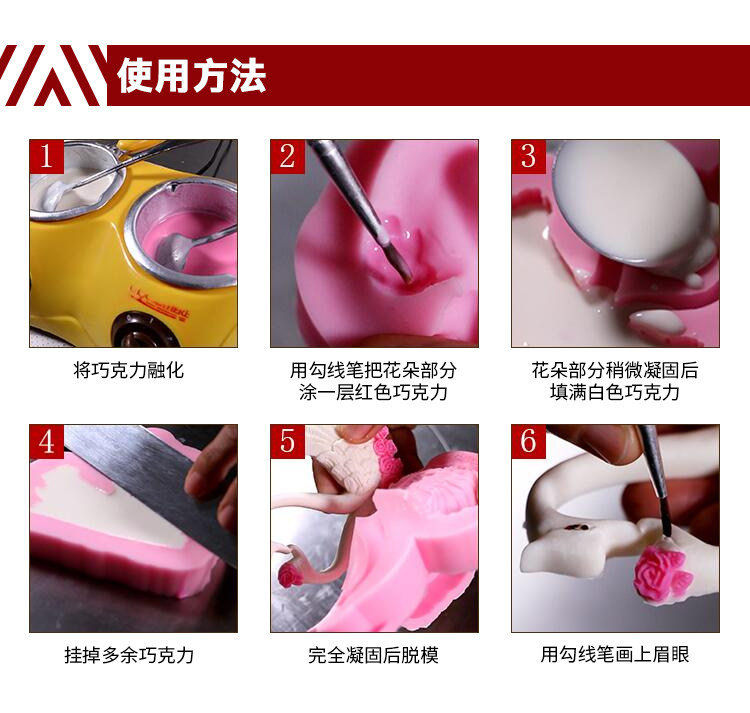 使用方法

1
将巧克力融化

2
用勾线笔把花朵部分涂一层红色巧克力

3
花朵部分稍微凝固后填满白色巧克力

4
挂掉多余巧克力

5
完全凝固后脱模

6
用勾线笔画上眉眼