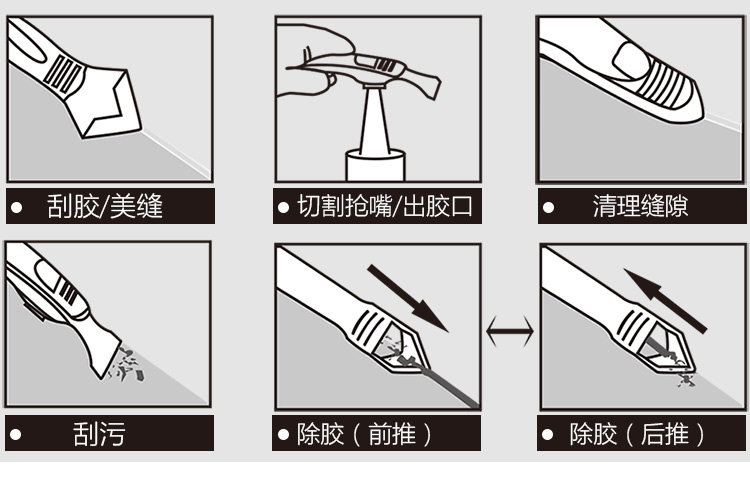 ● 刮胶/美缝

● 切割抢嘴/出胶口

● 清理缝隙

● 刮污

● 除胶（前推）

● 除胶（后推）