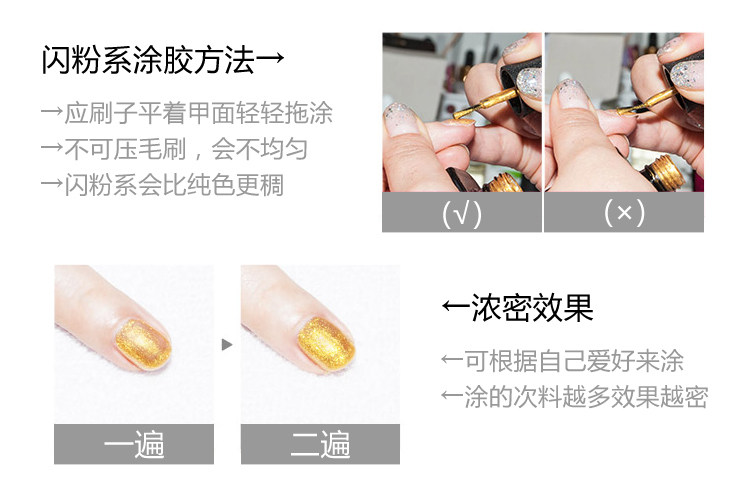 闪粉系涂胶方法→

→应刷子平着甲面轻轻拖涂
→不可压毛刷，会不均匀
→闪粉系会比纯色更稠

(√)

(×)

一遍

二遍

←浓密效果

←可根据自己爱好来涂
←涂的次料越多效果越密