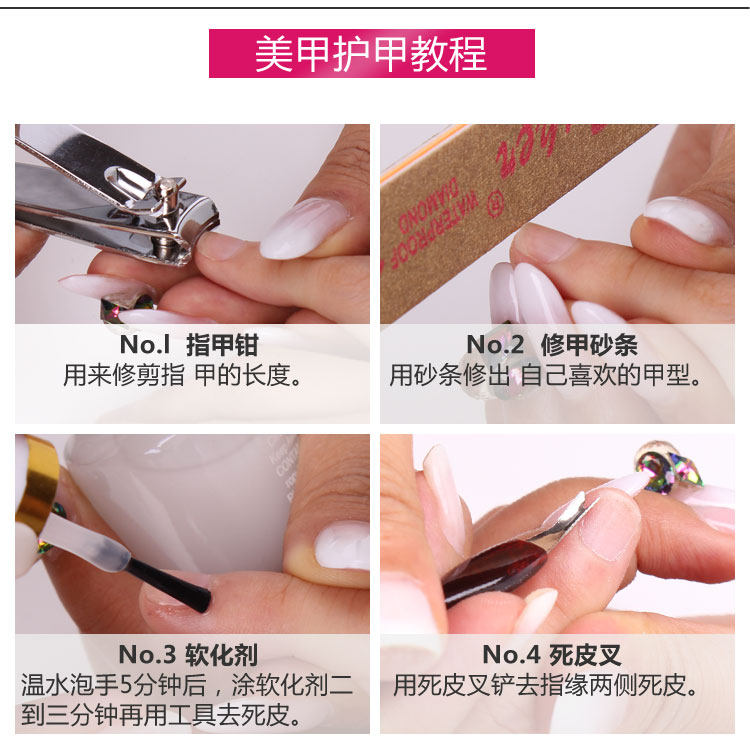 美甲护甲教程

WATERPROOF DIAMOND

No.1 指甲钳
用来修剪指 甲的长度。

No.2 修甲砂条
用砂条修出 自己喜欢的甲型。

No.3 软化剂
温水泡手5分钟后，涂软化剂二到三分钟再用工具去死皮。

No.4 死皮叉
用死皮叉铲去指缘两侧死皮。